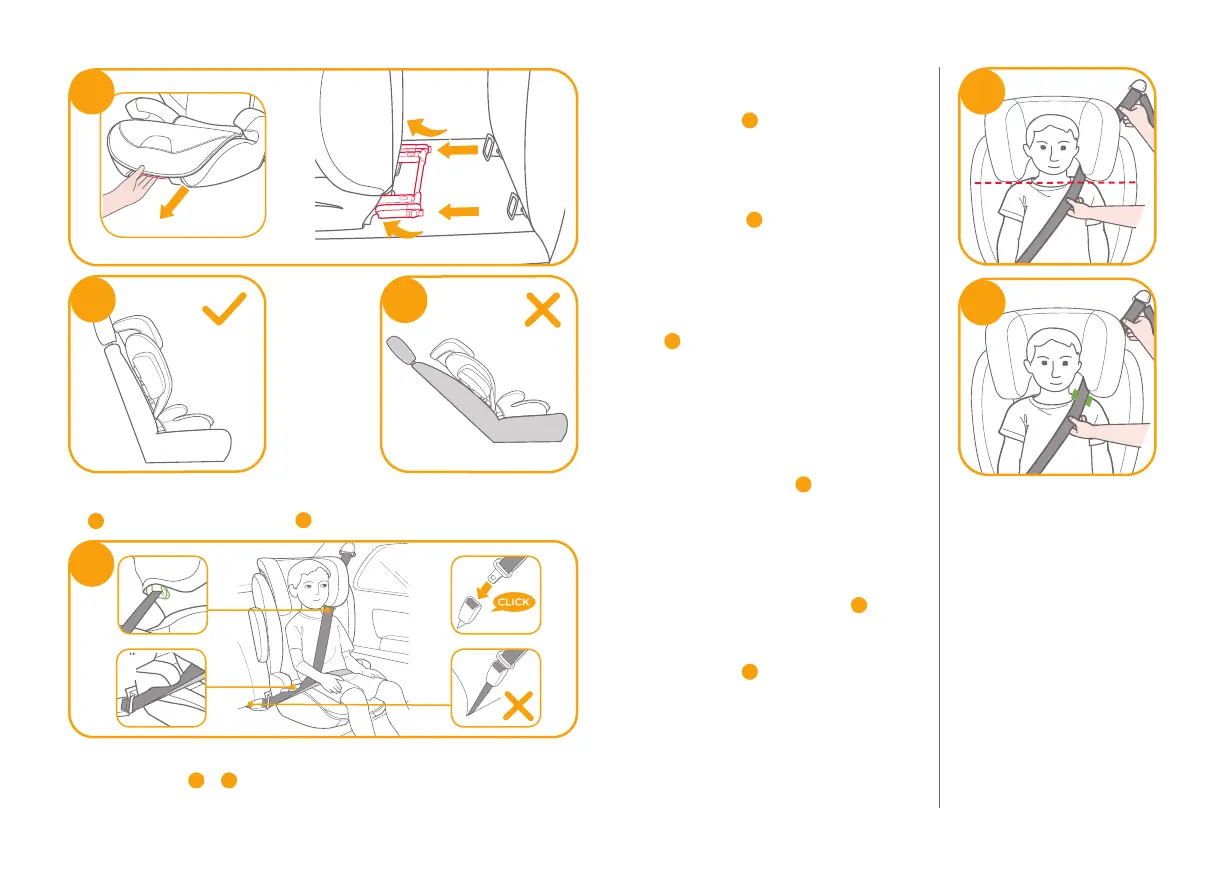 CLICK