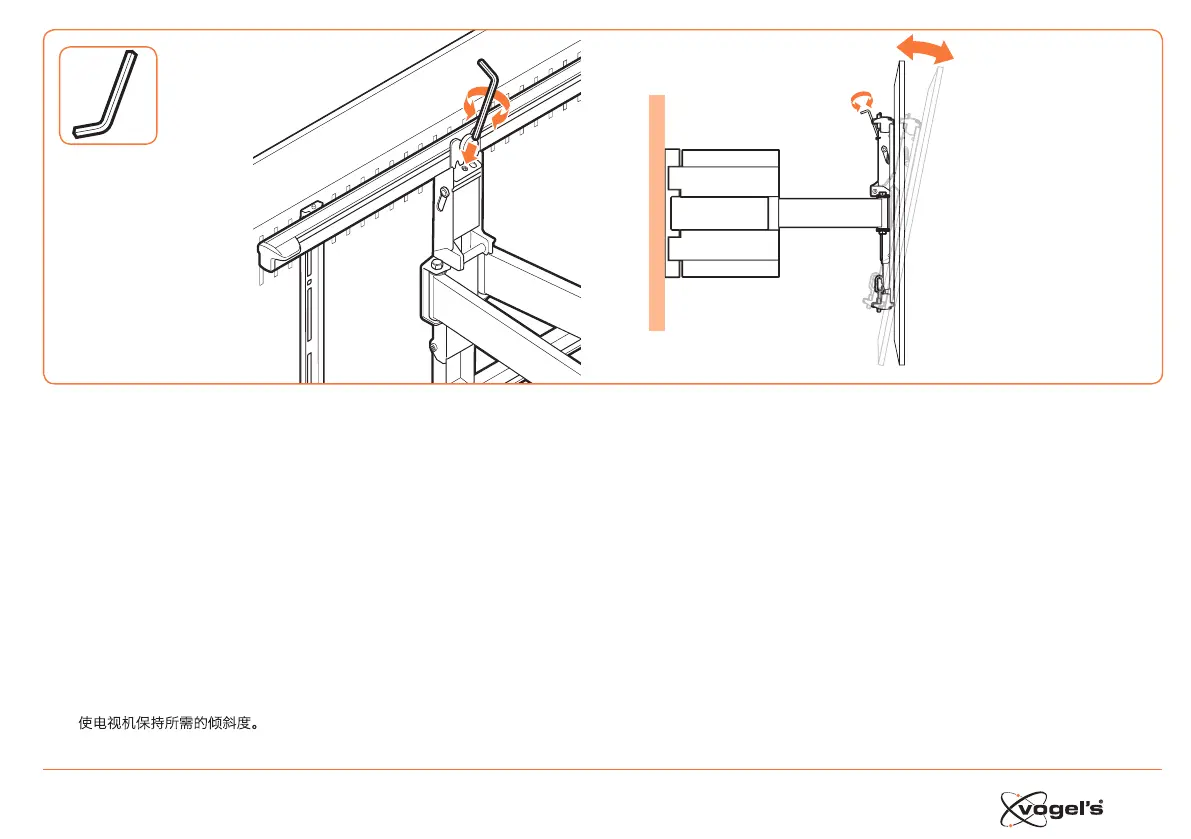 使电视机保持所需的倾斜度。

vogel's