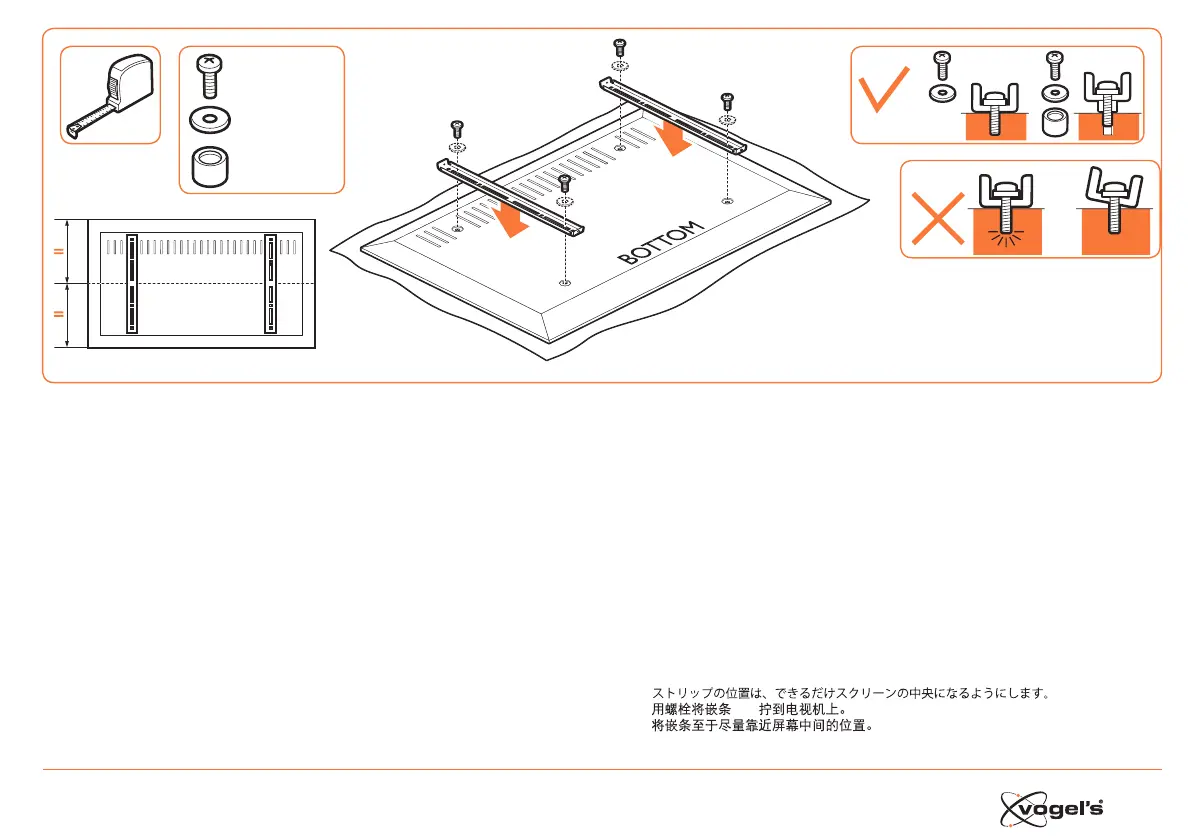 =

=

BOTTOM

ストリップの位置は、できるだけスクリーンの中央になるようにします。
用螺栓将嵌条　　拧到电视机上。
将嵌条至于尽量靠近屏幕中间的位置。

vogel's