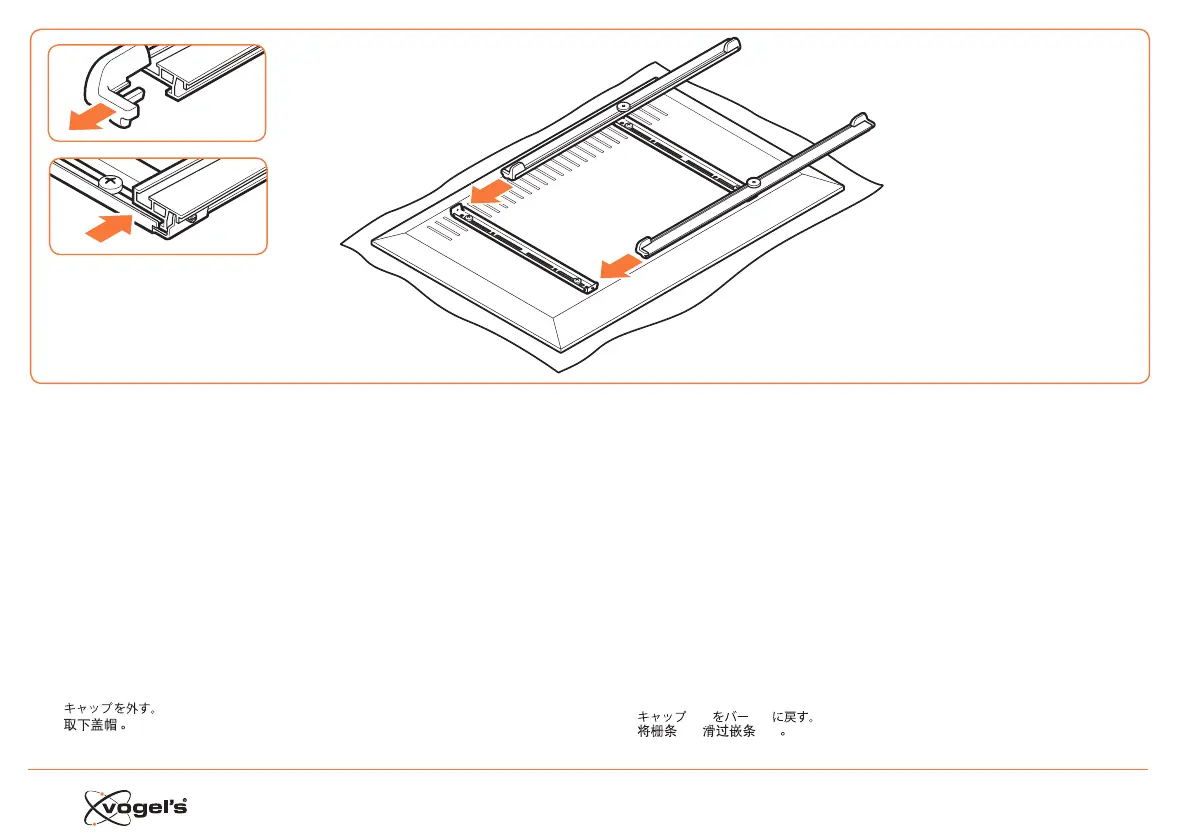 キャップを外す。
取下盖帽。

キャップ　をバー　に戻す。
将栅条　滑过嵌条　。

vogel's