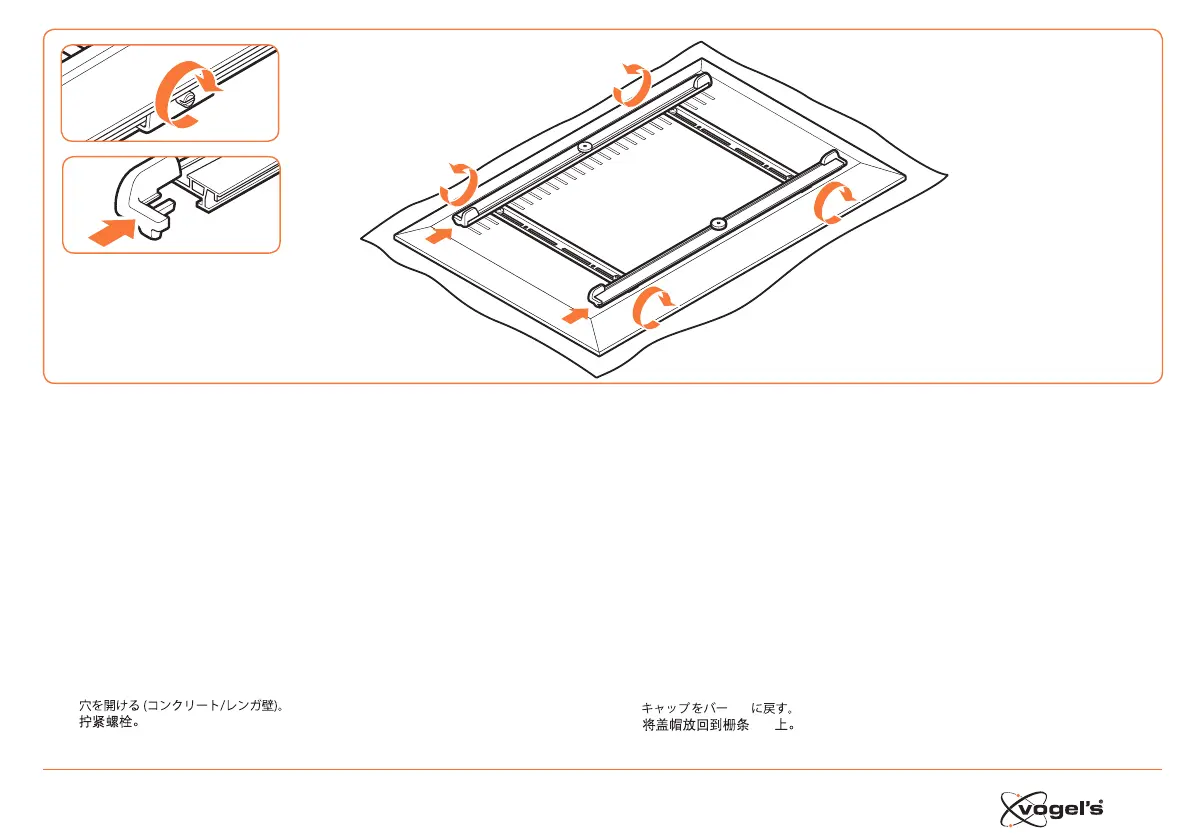 穴を開ける (コンクリート/レンガ壁)。
拧紧螺栓。

キャップをバー　に戻す。
将盖帽放回到栅条　上。

vogel's