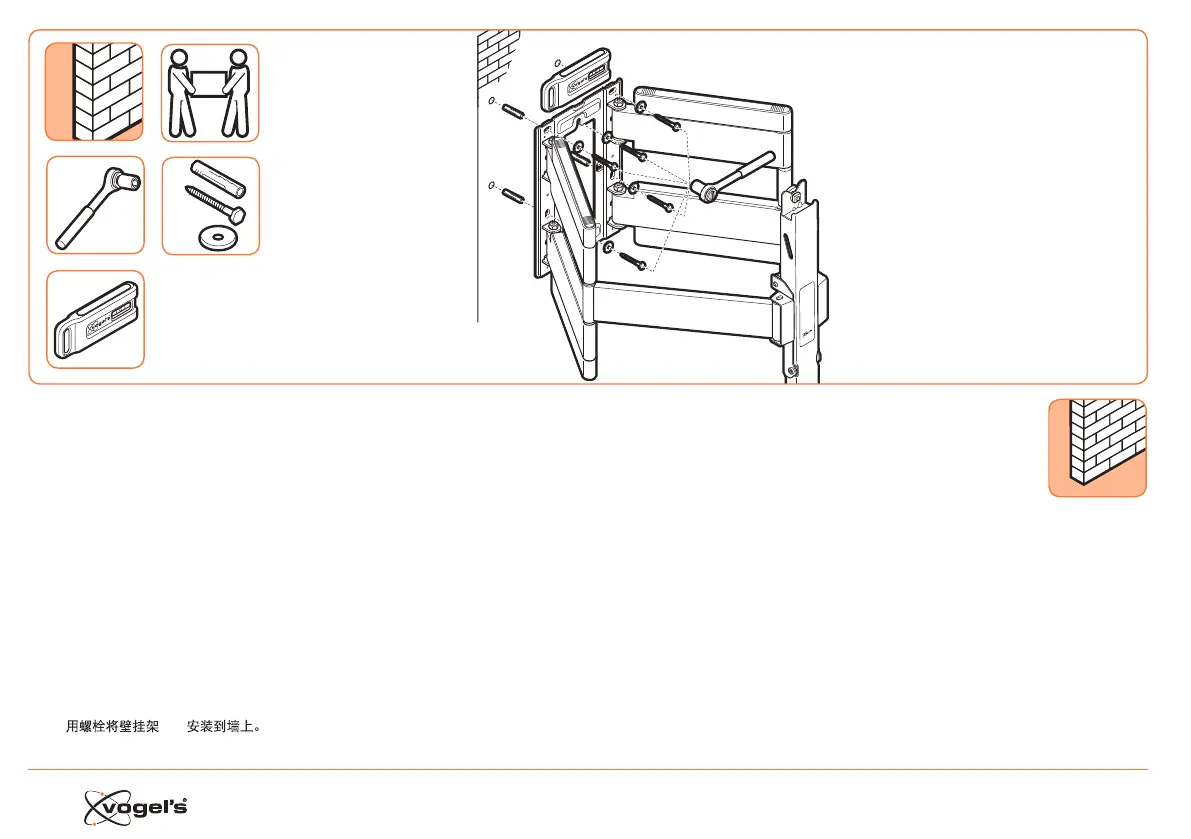 用螺栓将壁挂架 安装到墙上。

vogel's