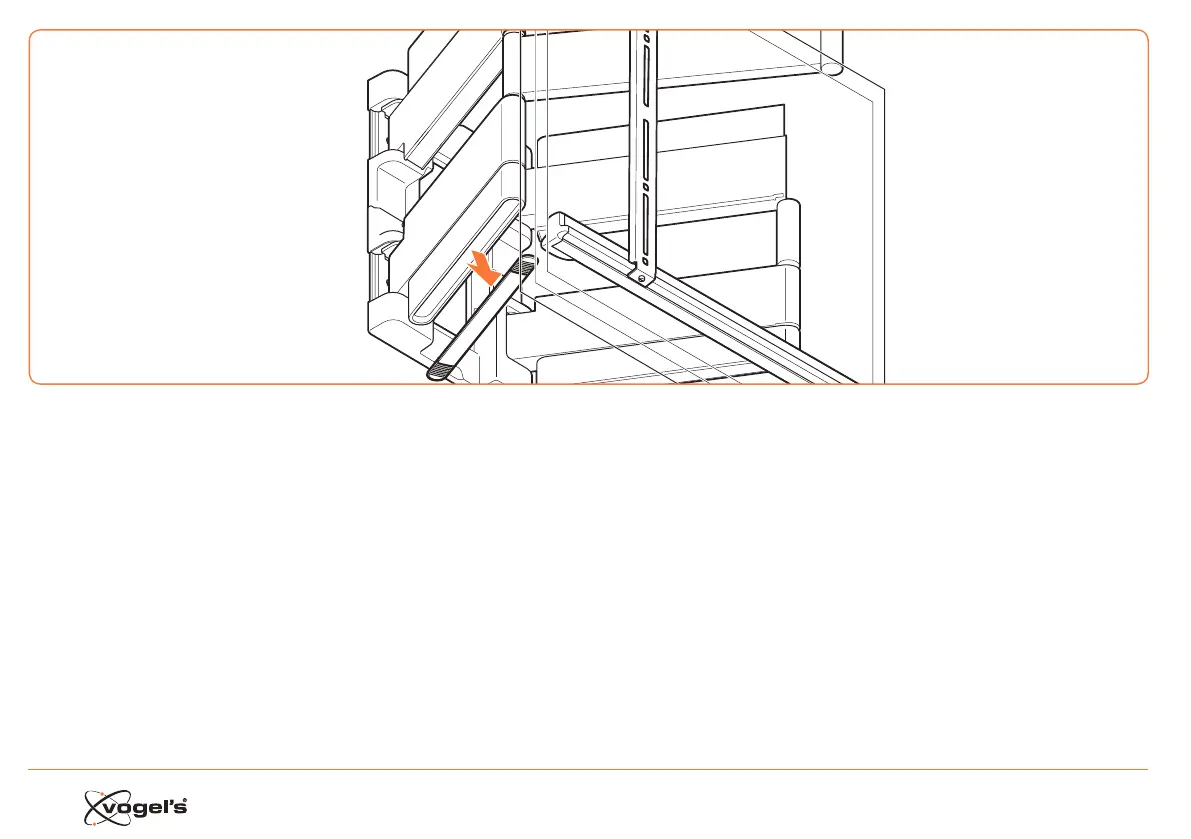 vogel's