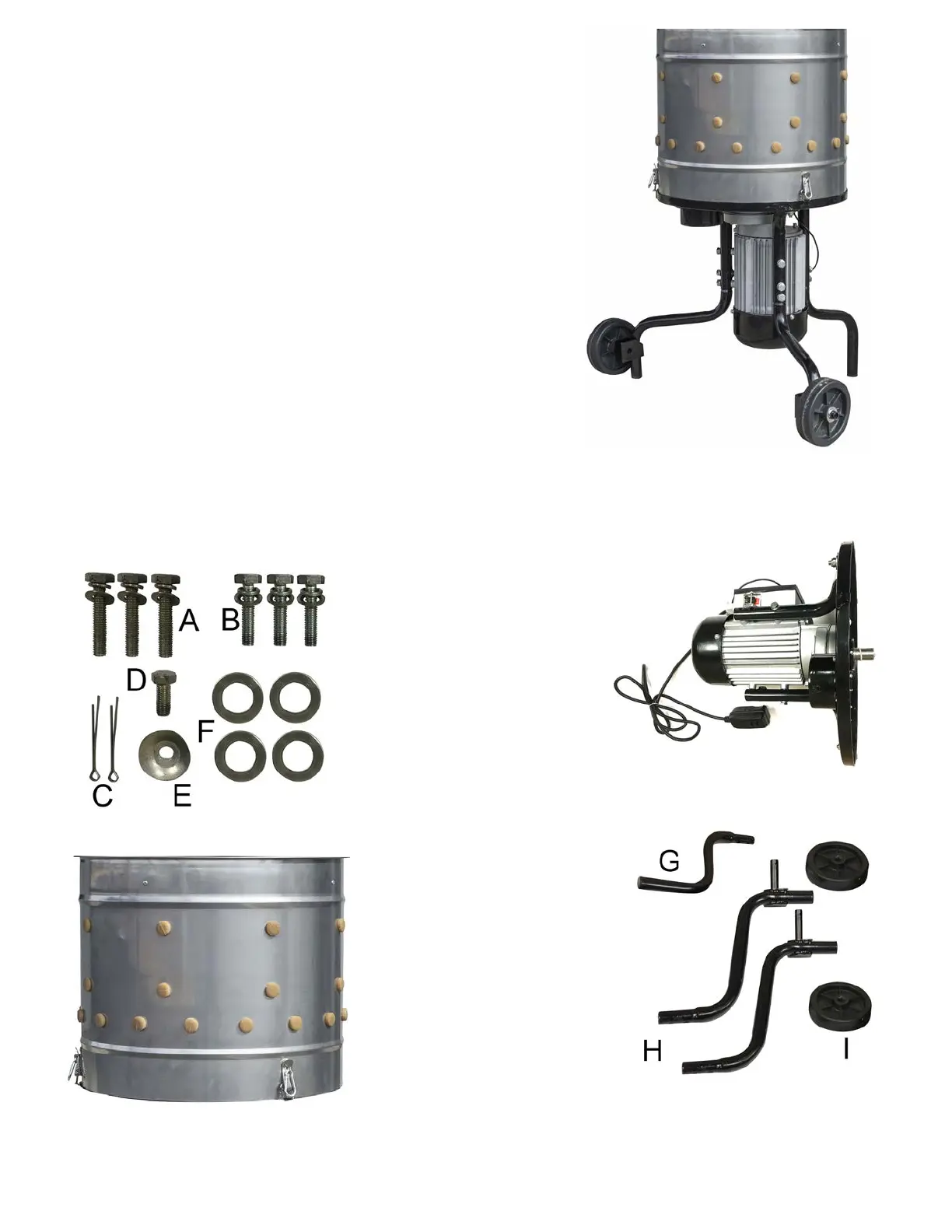 A B

D

F

C E

G

H I