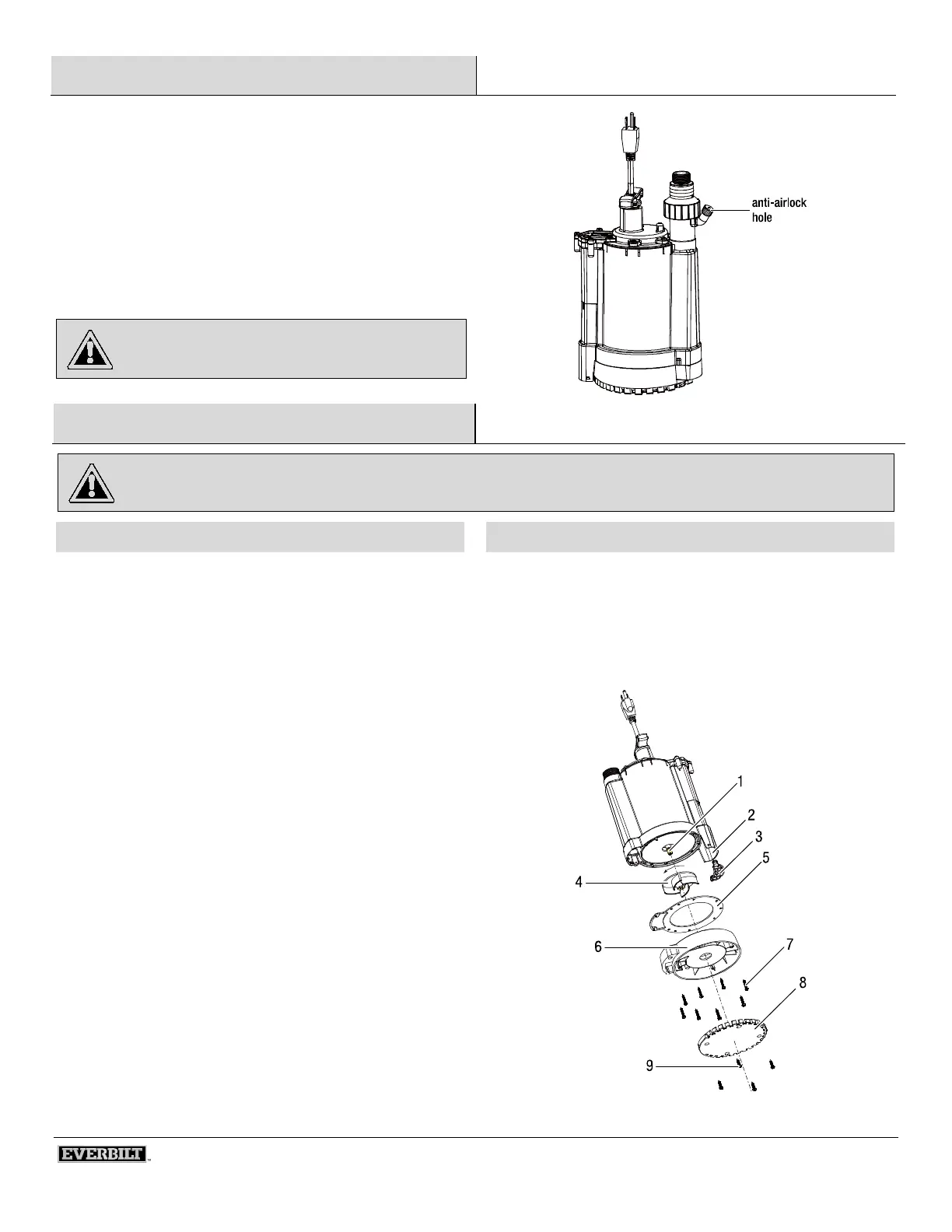 anti-airlock hole

1
2
3
4
5
6
7
8
9

EVERBILT