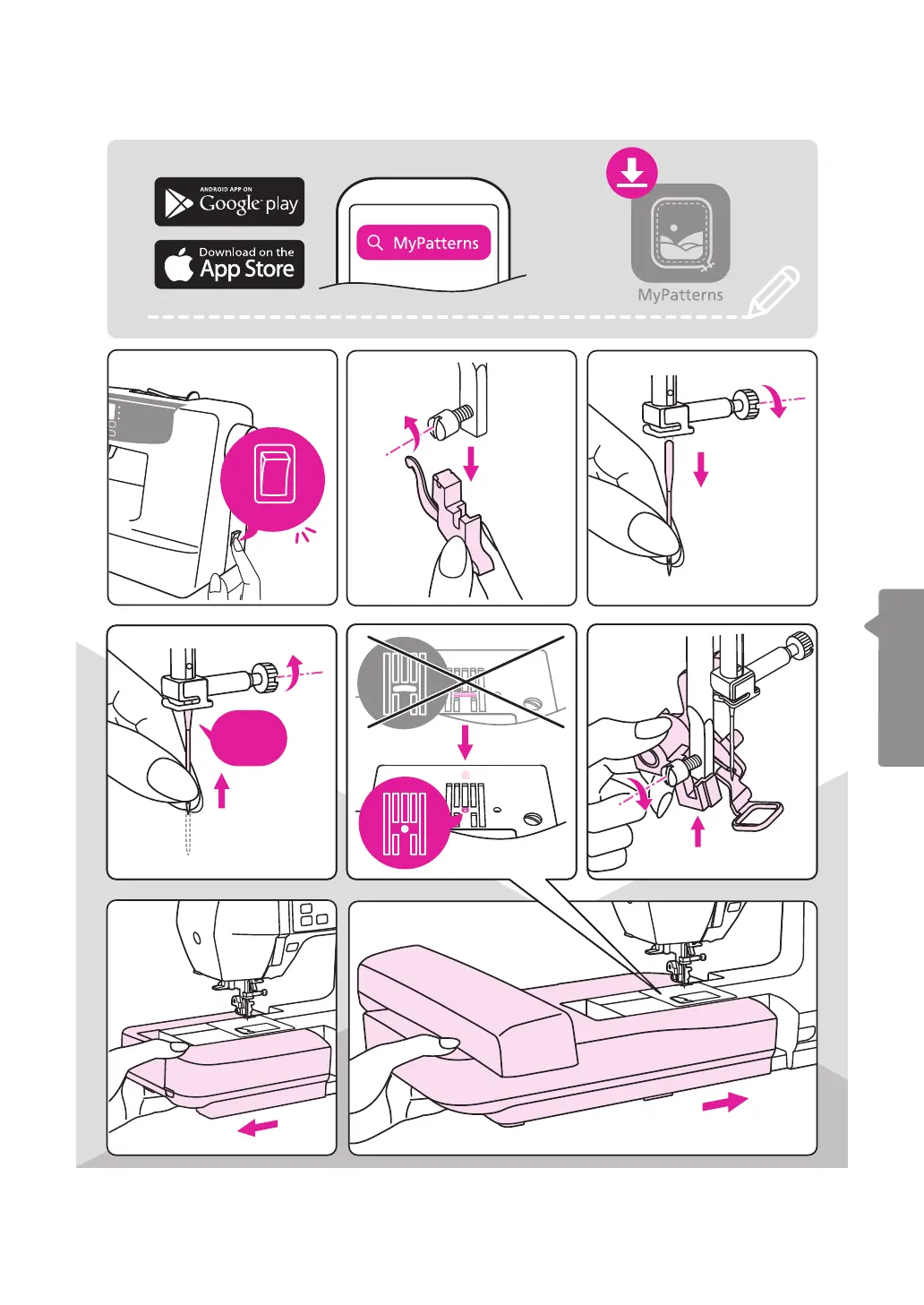 ANDROID APP ON
Google play

Download on the
App Store

MyPatterns

MyPatterns