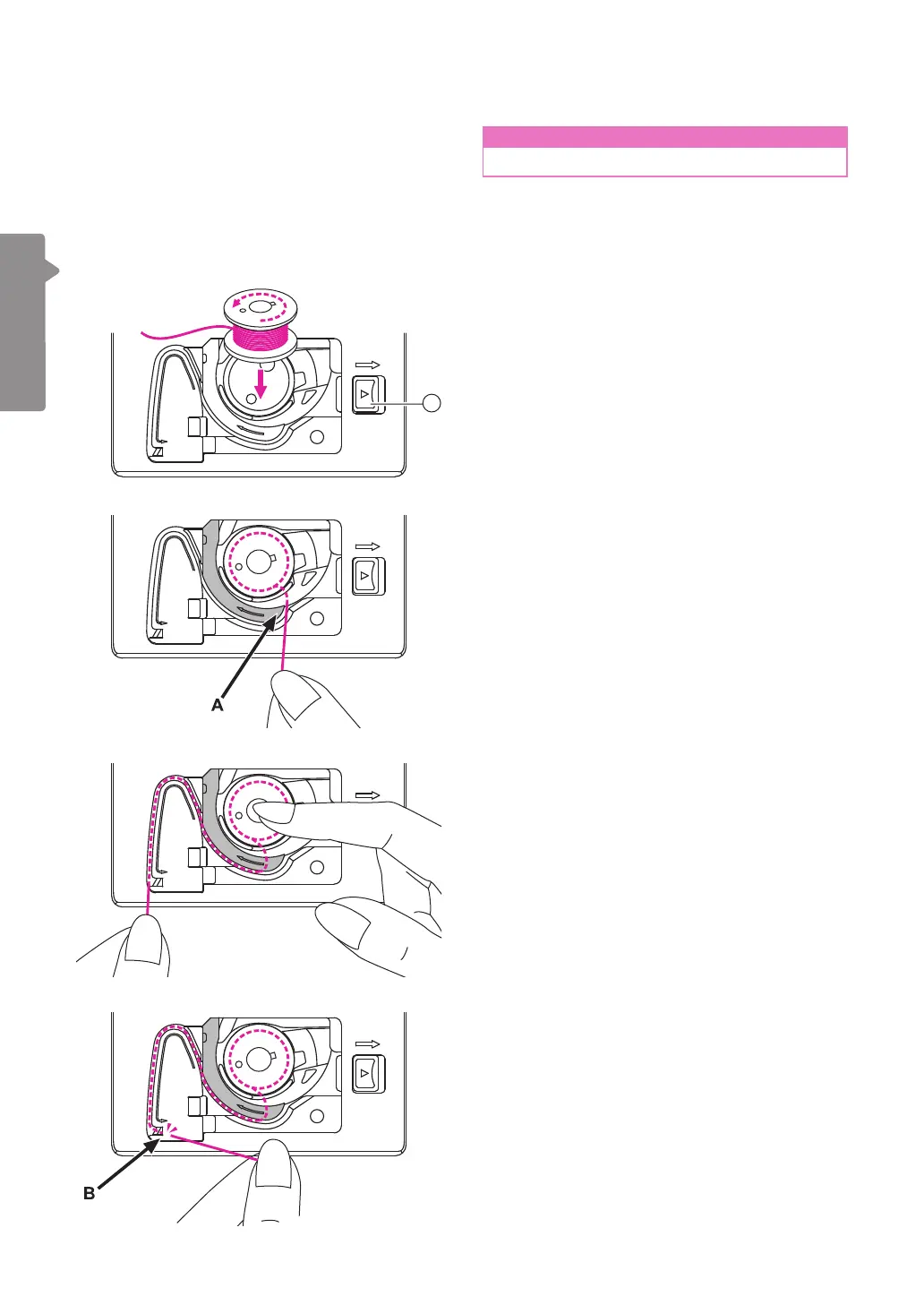 A

B