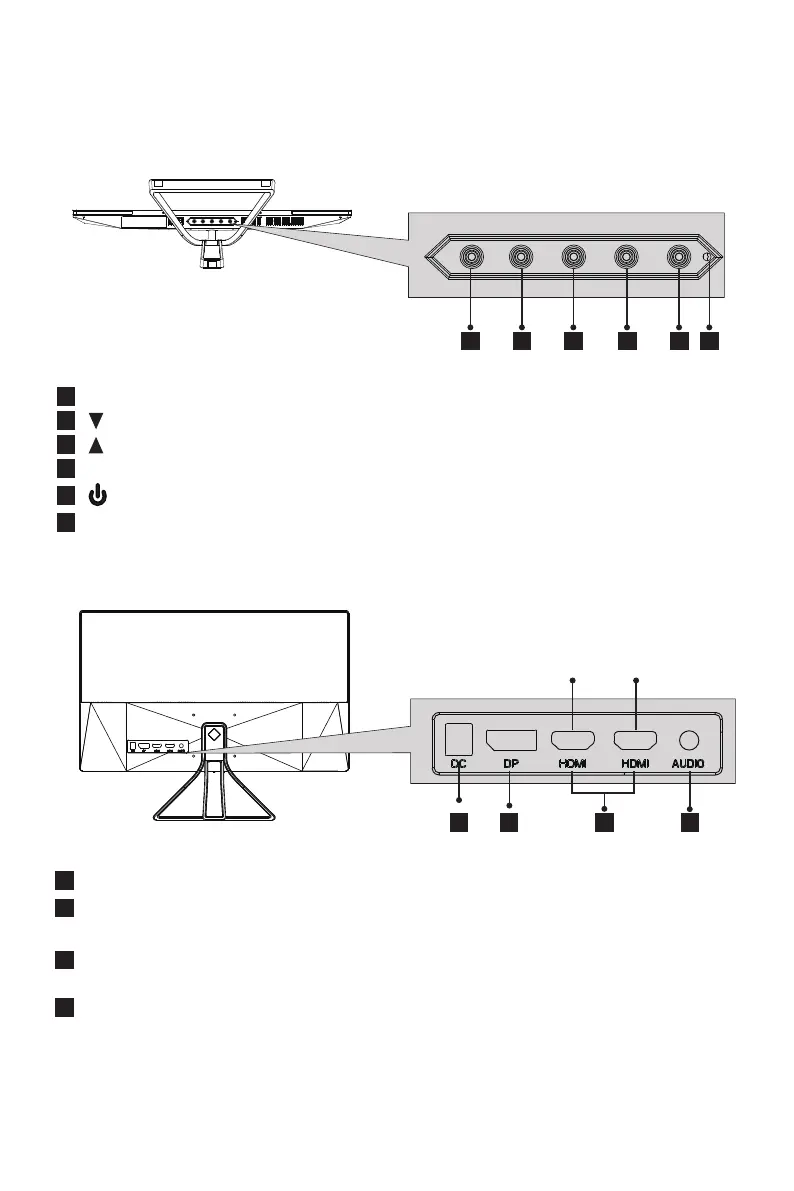 ▼
▲

DC DP HDMI HDMI AUDIO