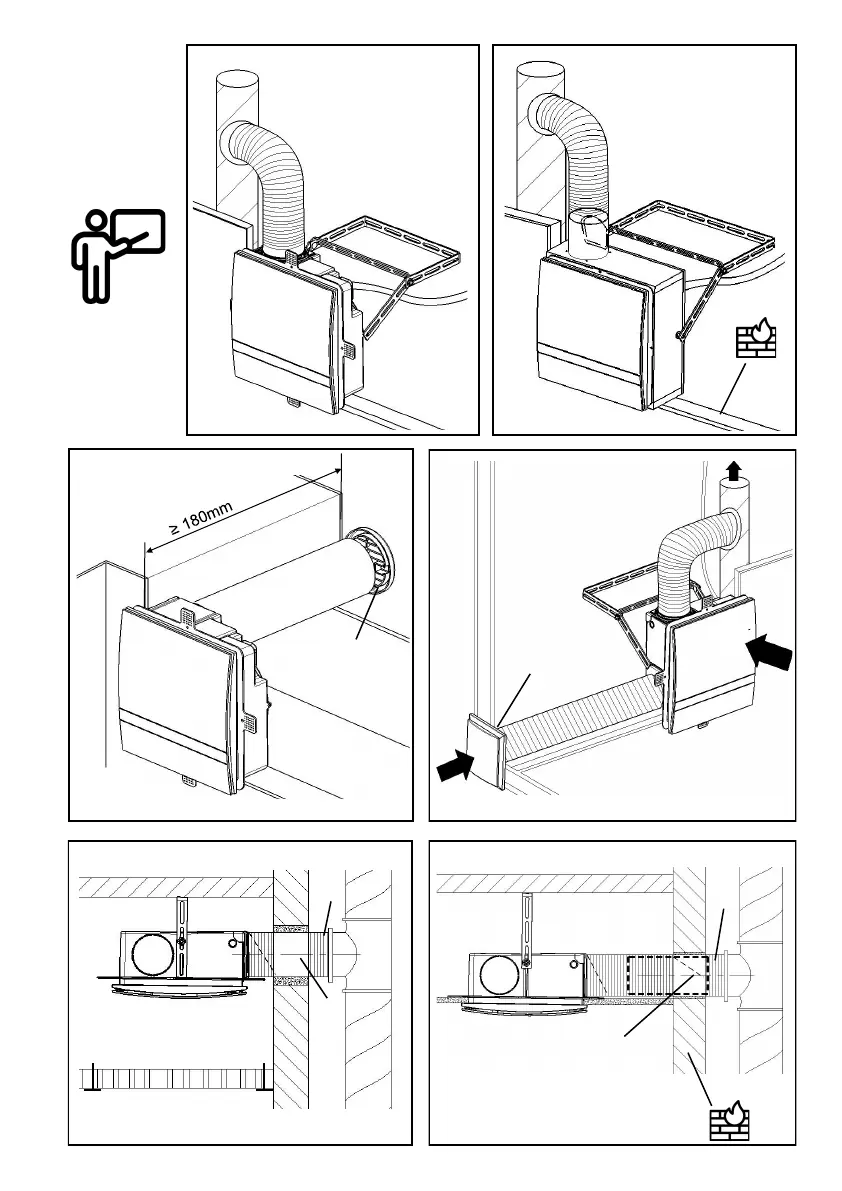 ≥ 180mm