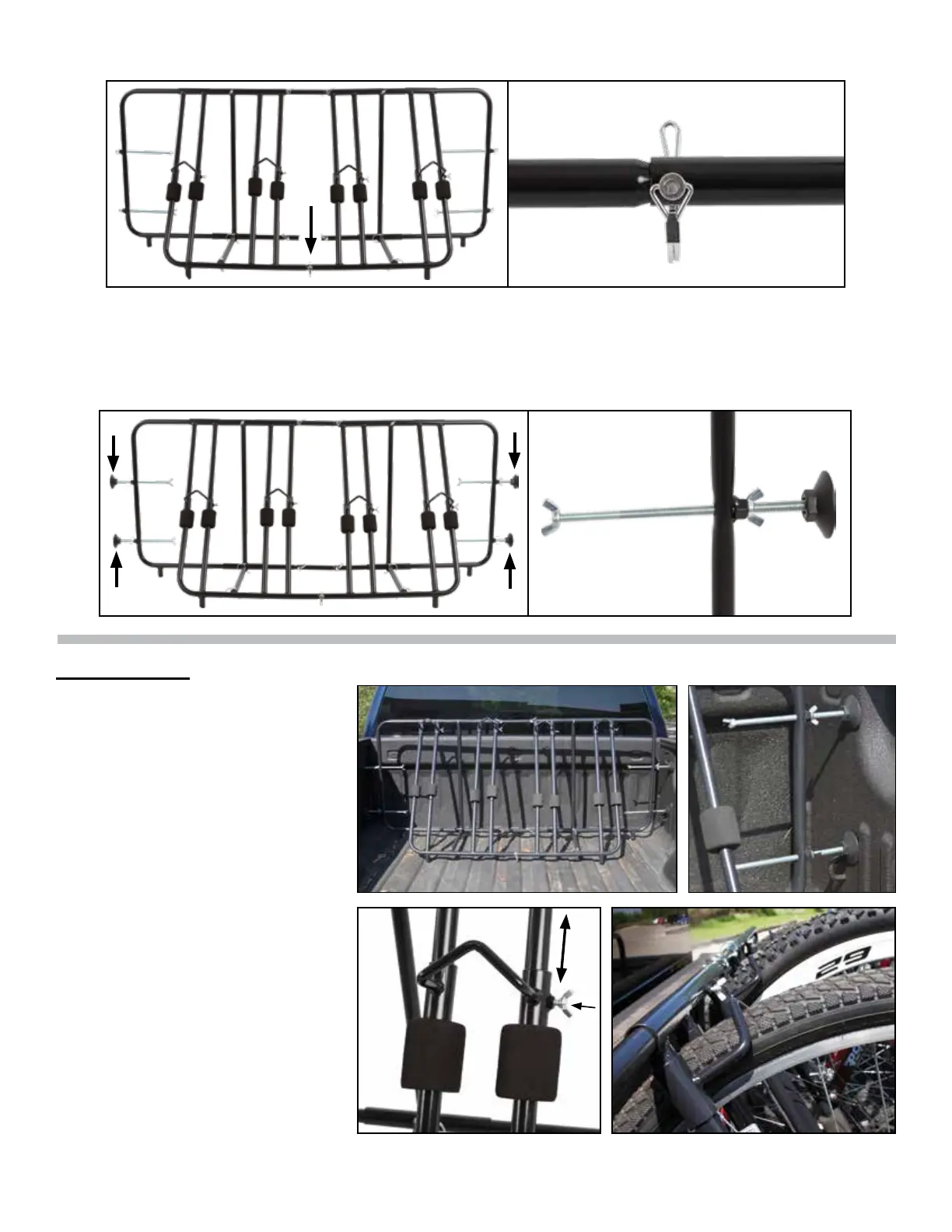 29