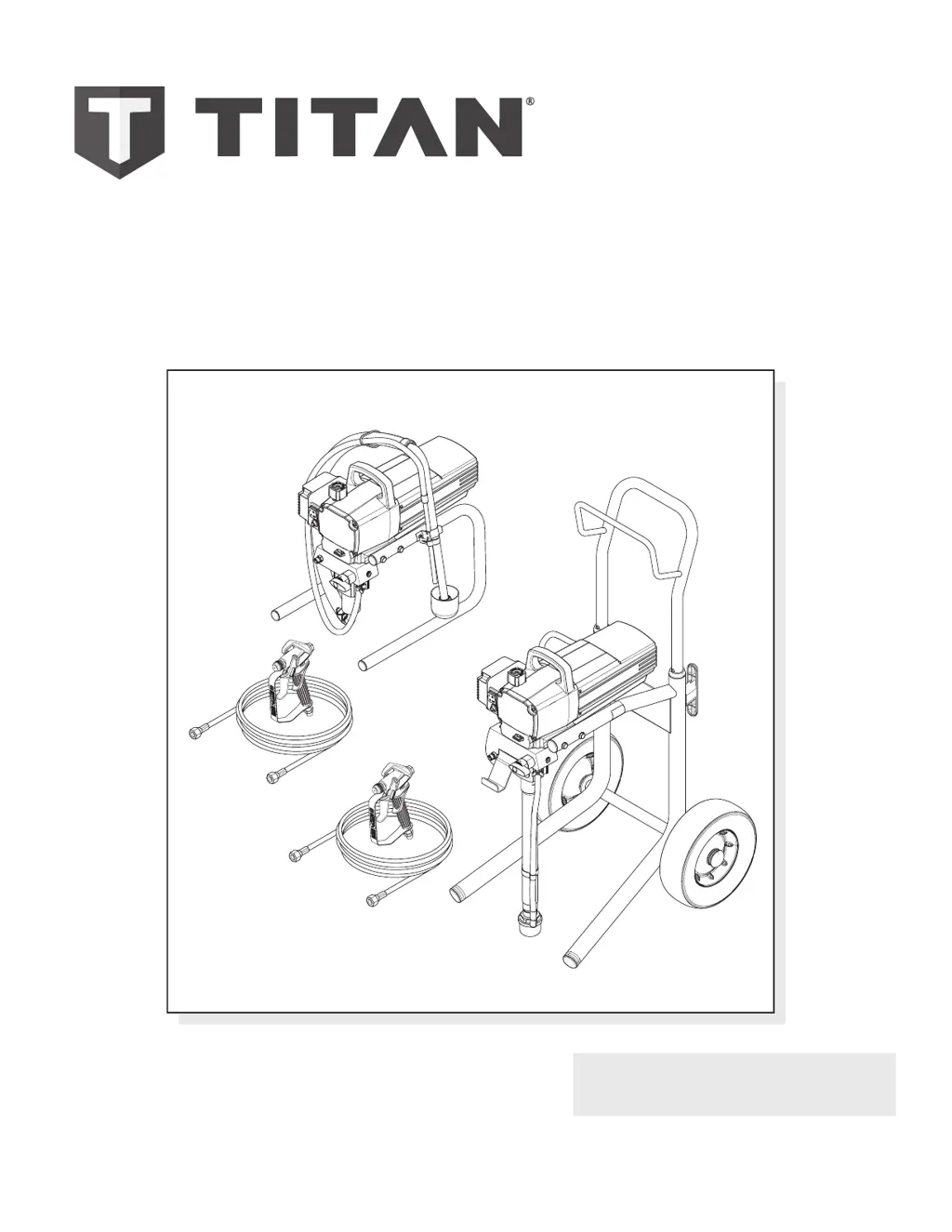 TITAN®