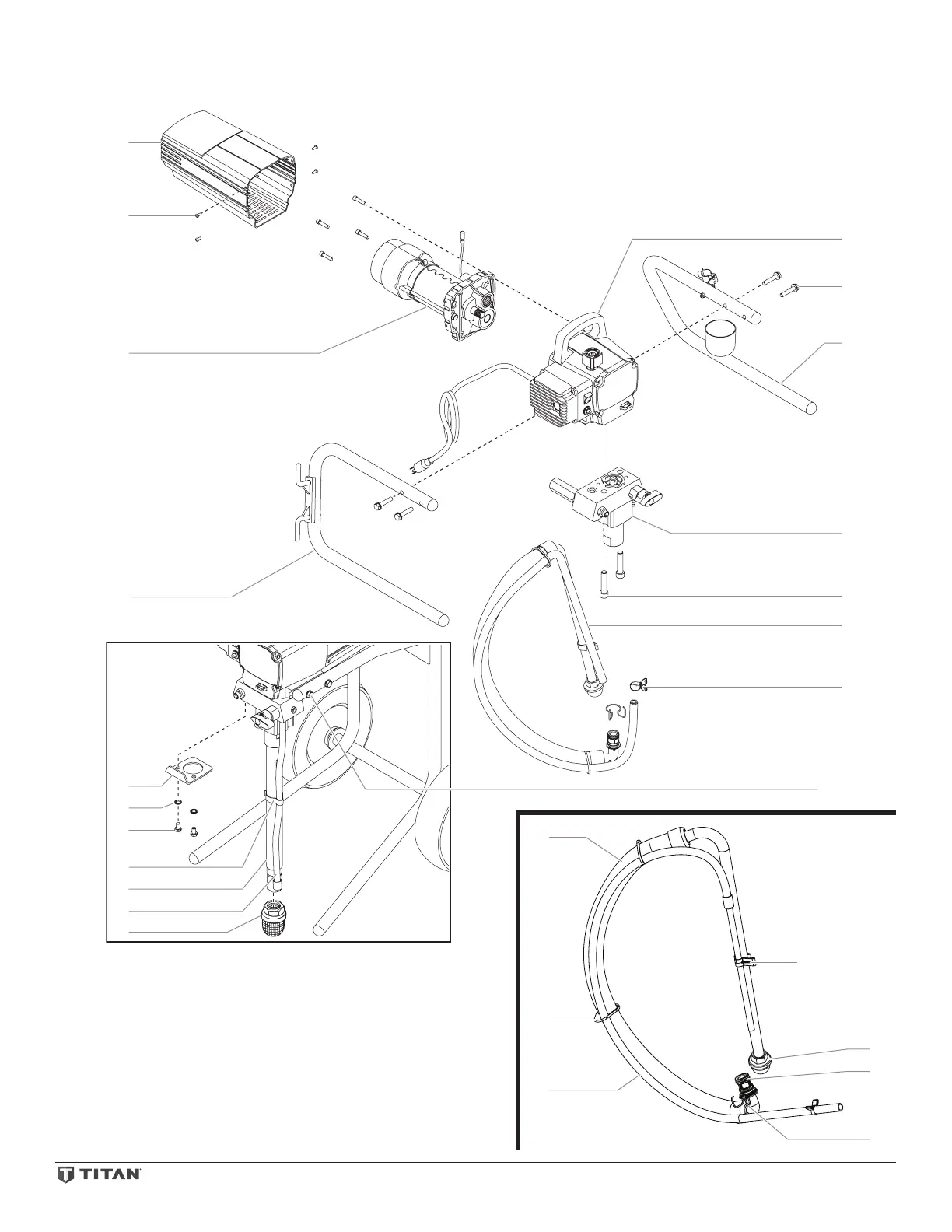 TITAN