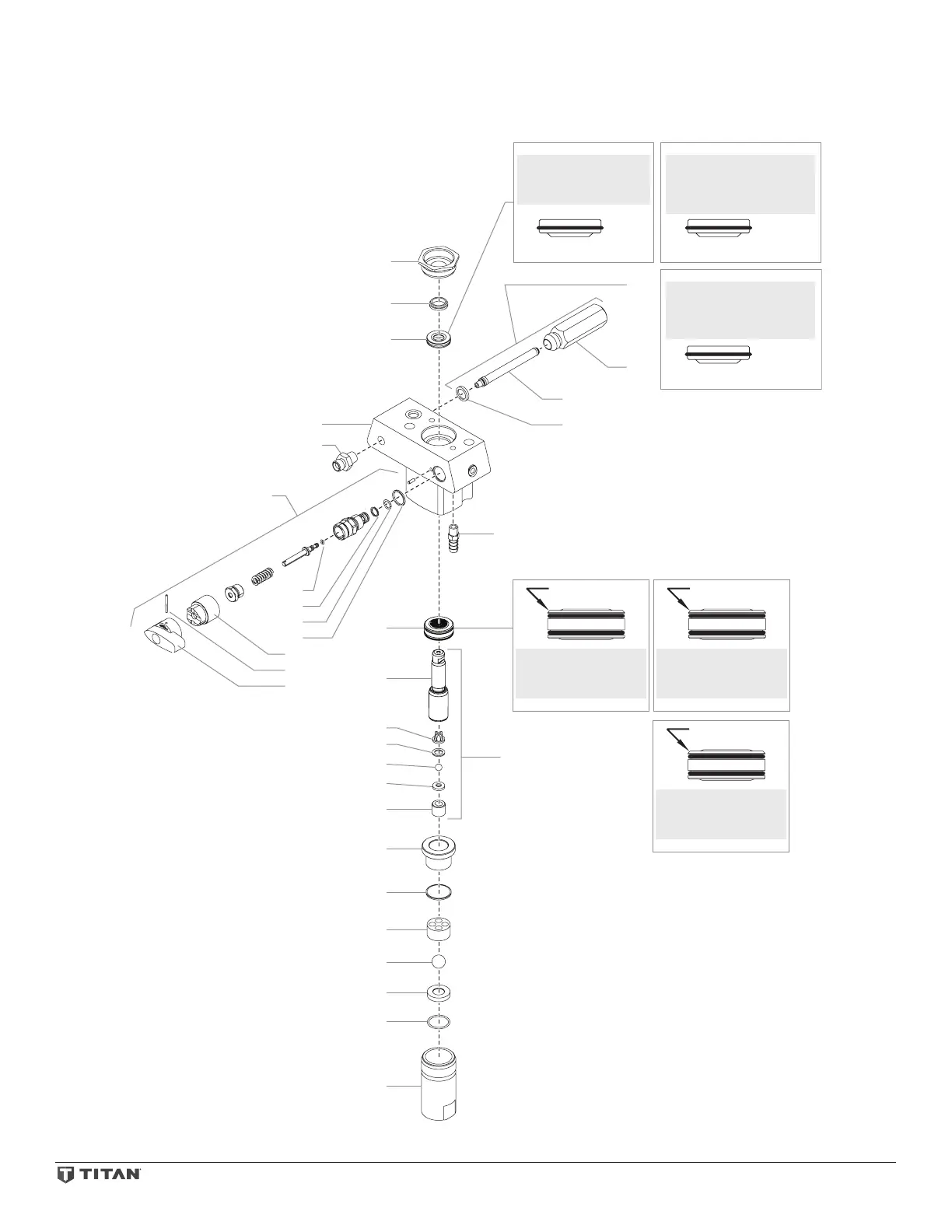 TITAN