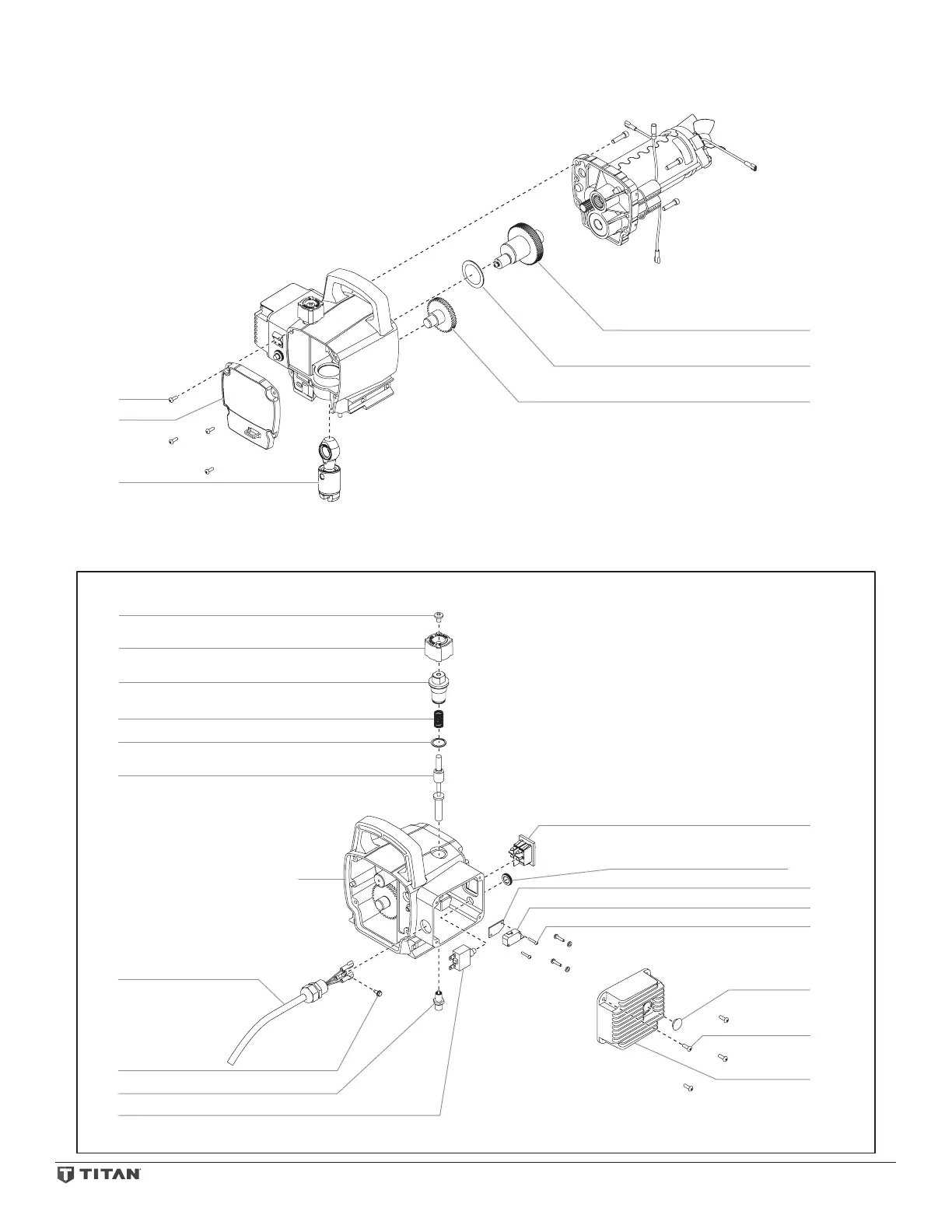 TITAN