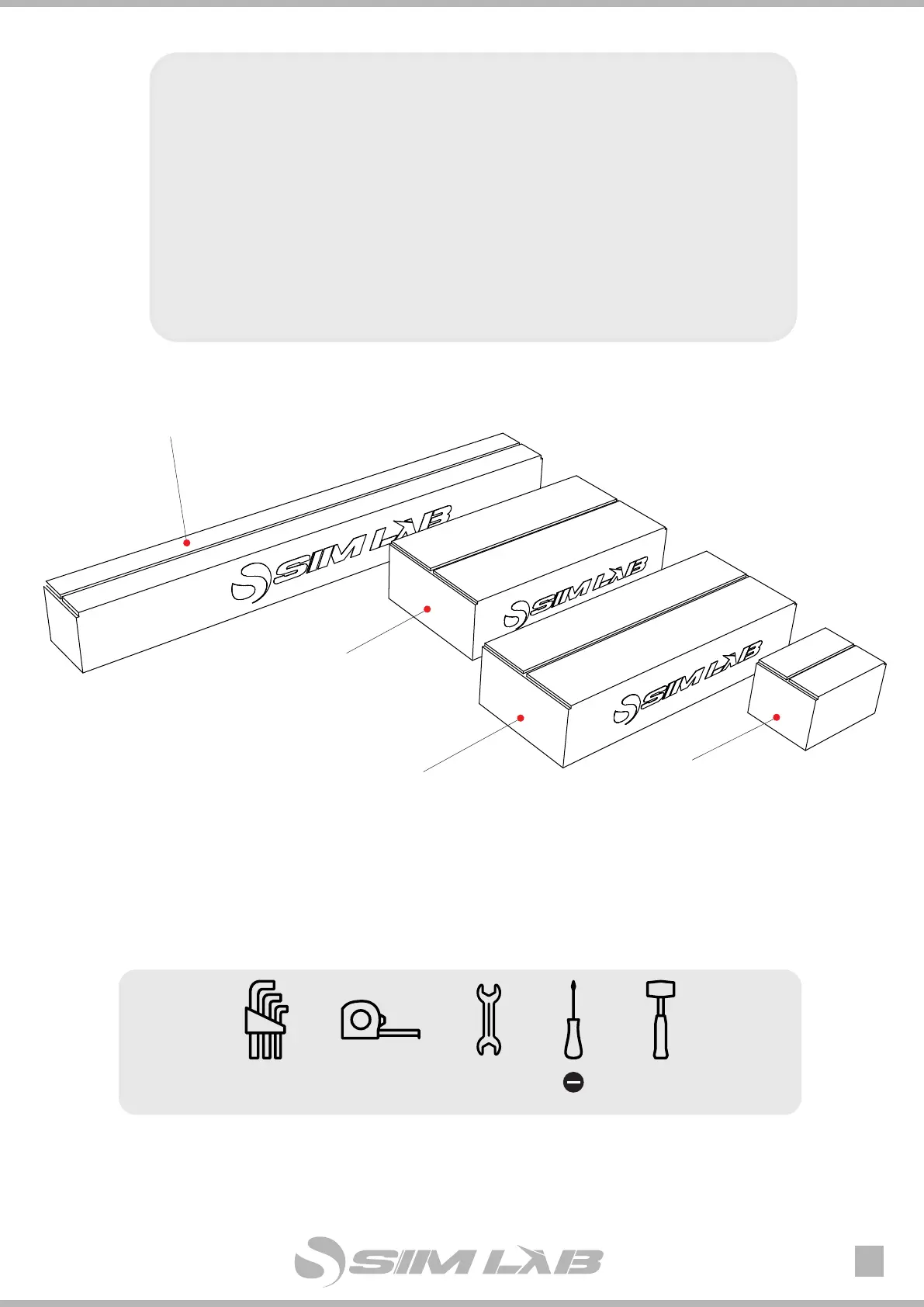 SIM LAB

SIM LAB

SIM LAB

SIM LAB