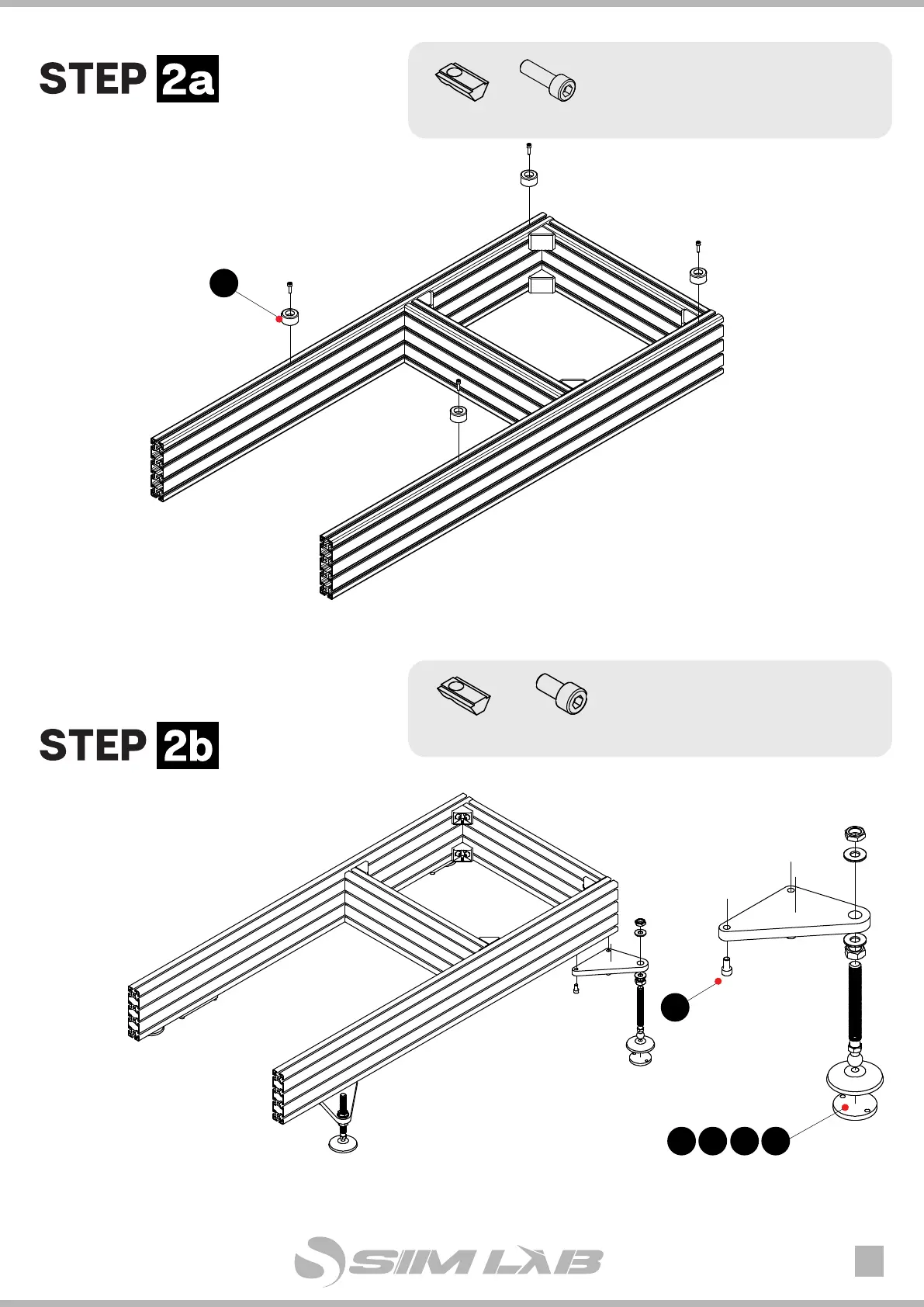 STEP 2a

STEP 2b

SIM LAB