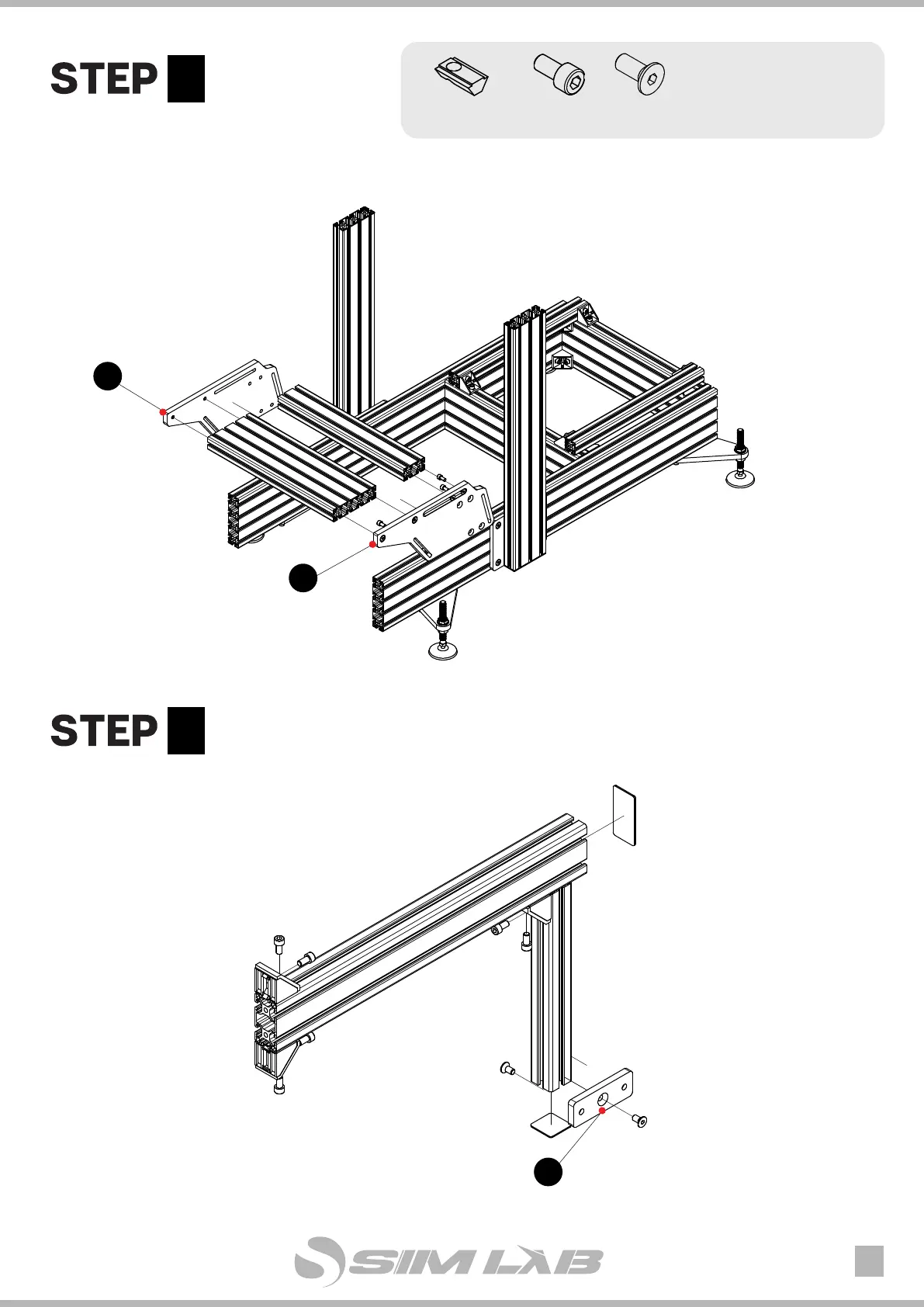 STEP

STEP

SIM LAB