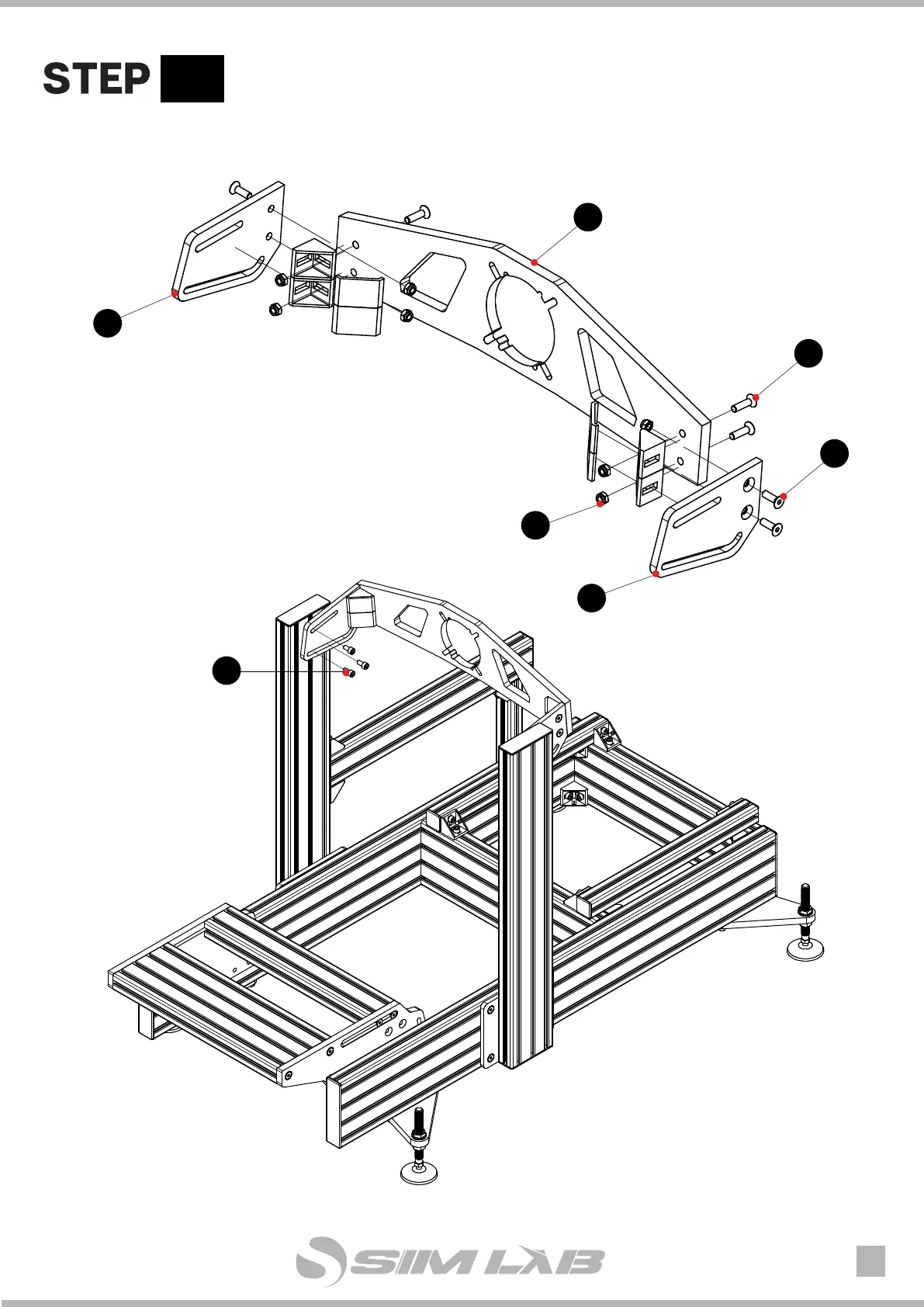 STEP

SIM LAB