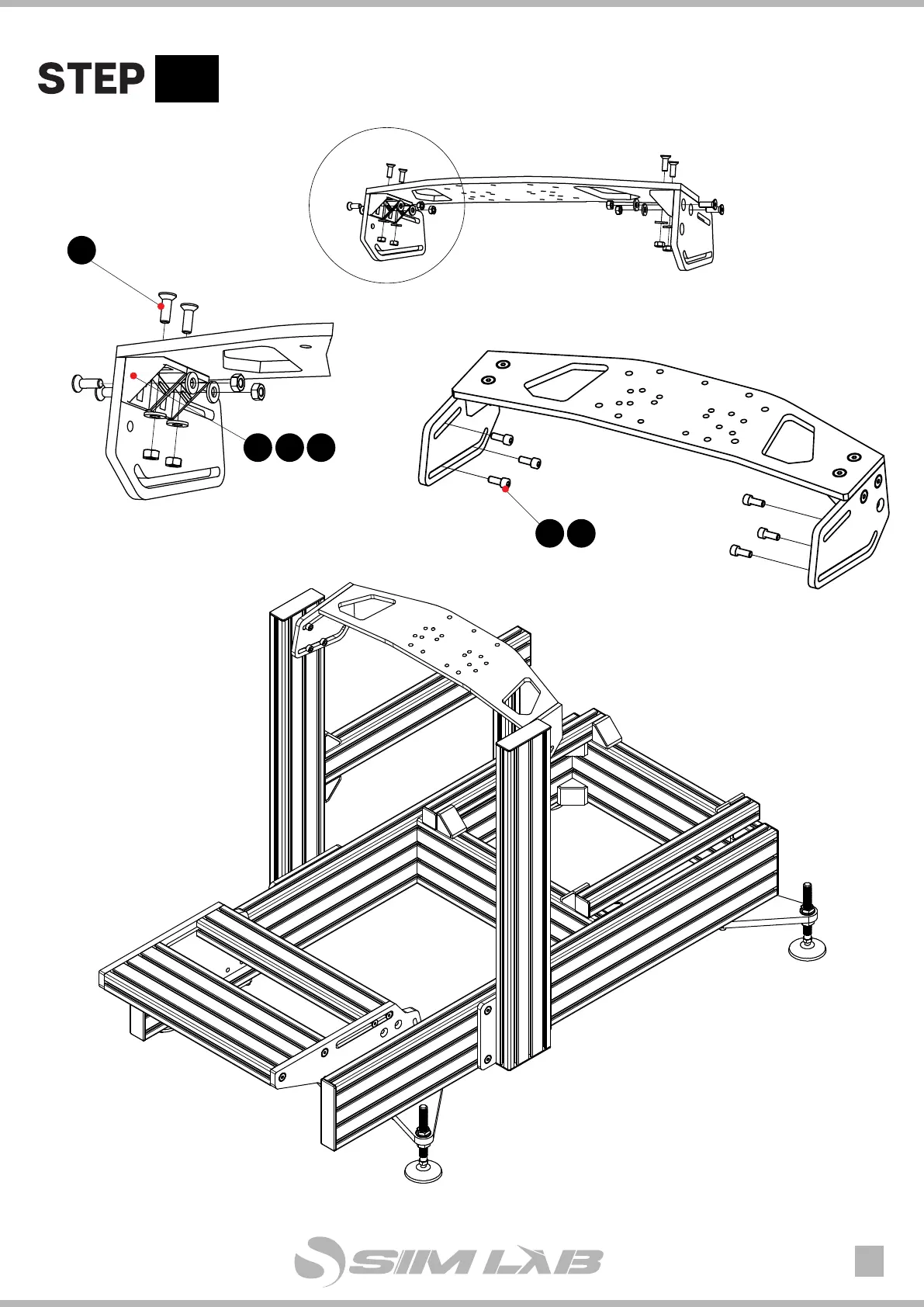 STEP

SIM LAB