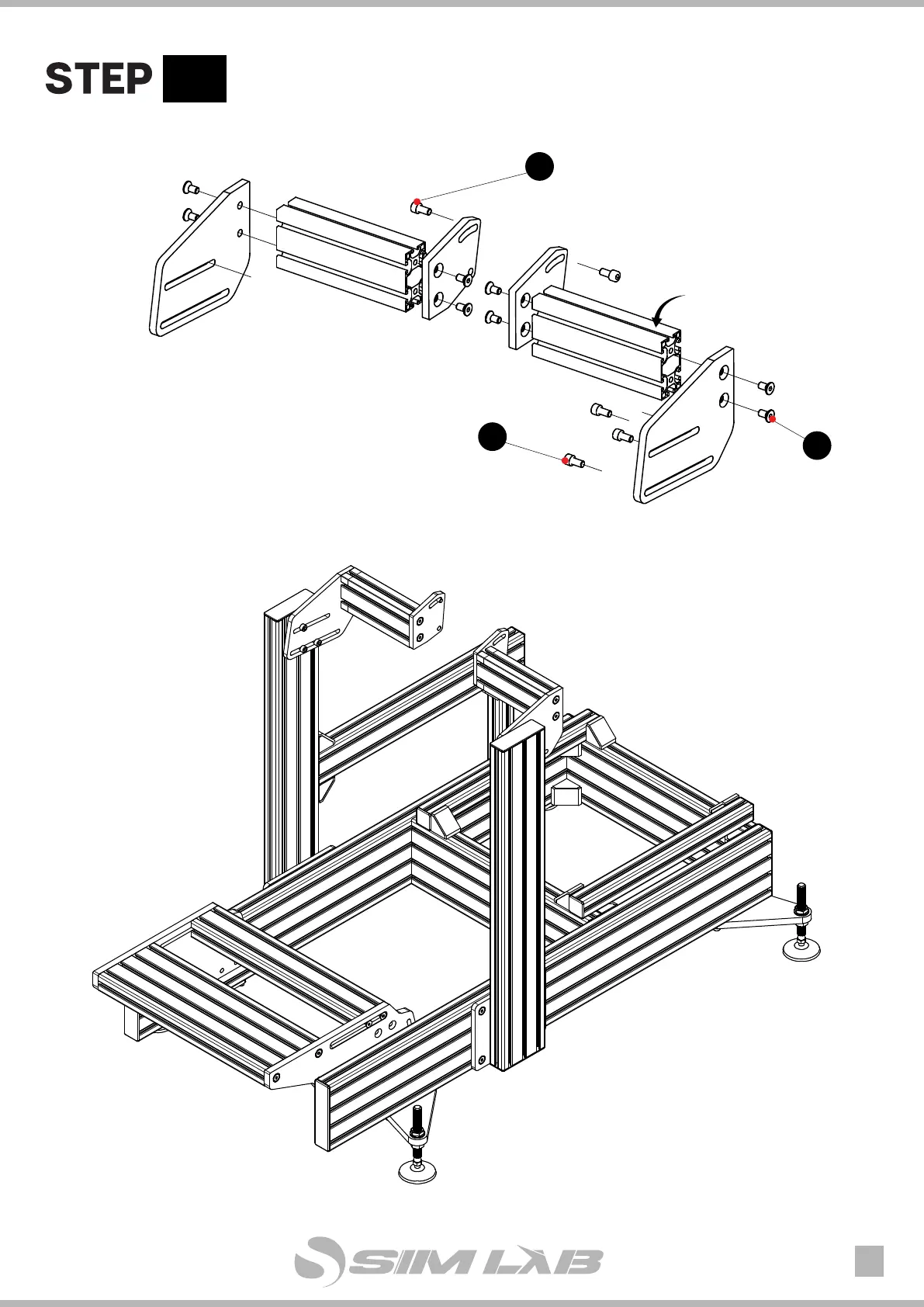 STEP

SIM LAB