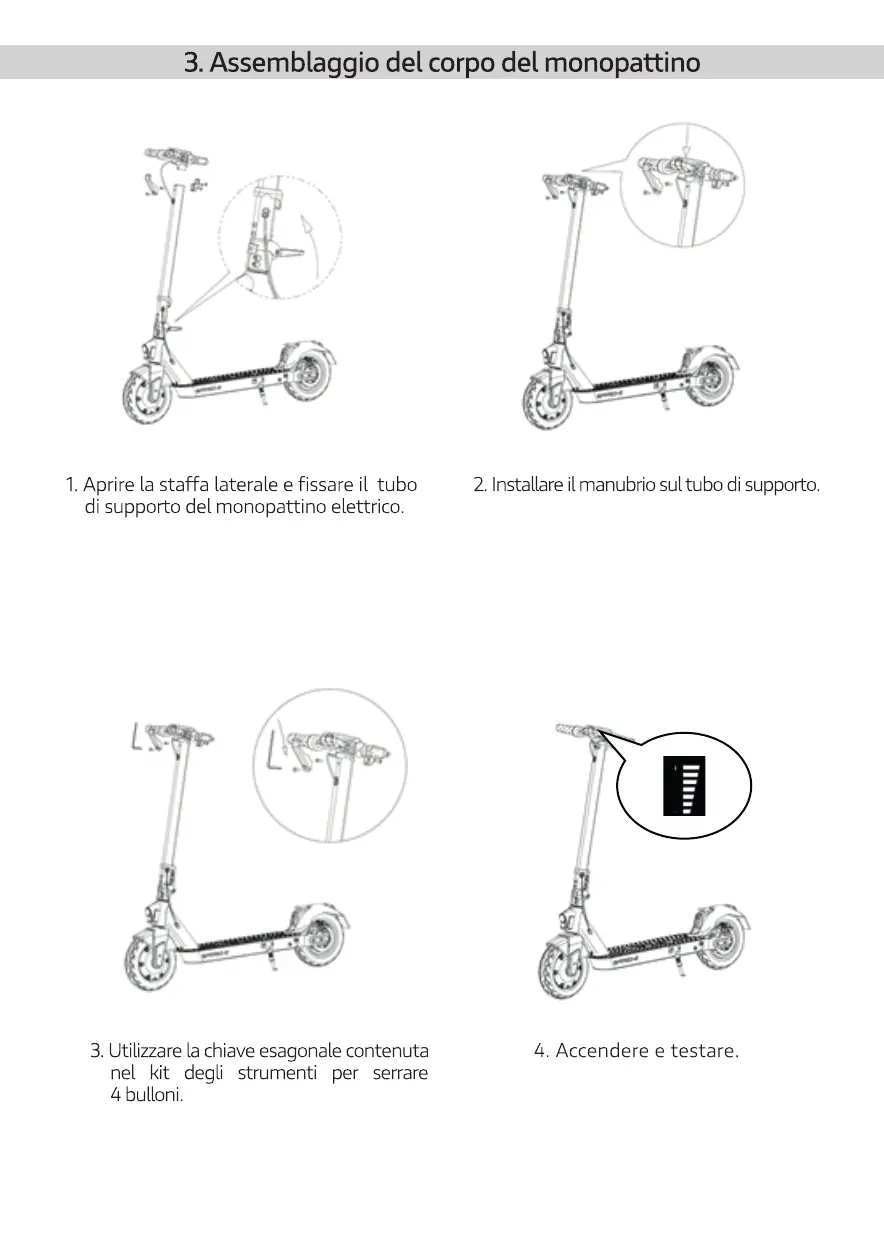 3. Assemblaggio del corpo del monopattino

1. Aprire la staffa laterale e fissare il tubo di supporto del monopattino elettrico.

2. Installare il manubrio sul tubo di supporto.

3. Utilizzare la chiave esagonale contenuta nel kit degli strumenti per serrare 4 bulloni.

4. Accendere e testare.