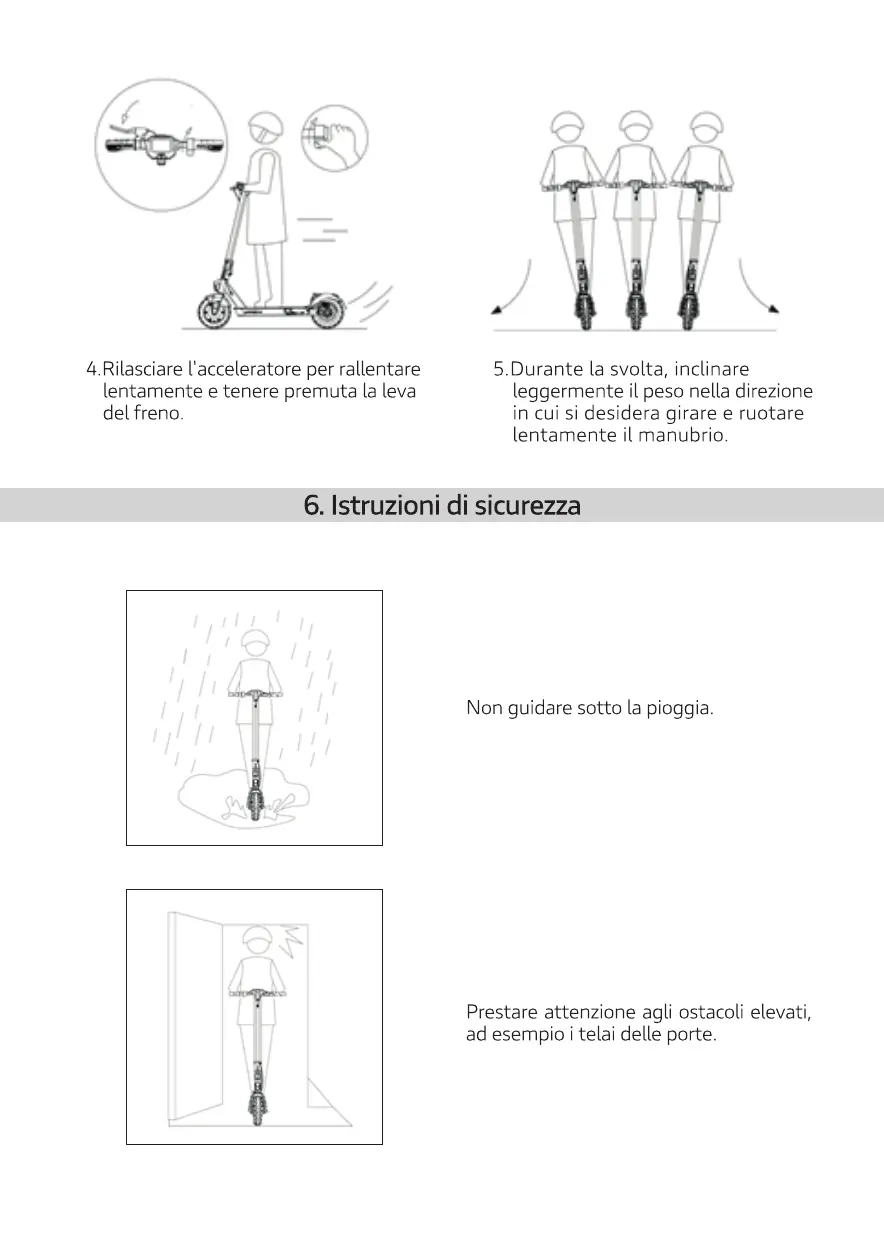 4.Rilasciare l'acceleratore per rallentare lentamente e tenere premuta la leva del freno.

5.Durante la svolta, inclinare leggermente il peso nella direzione in cui si desidera girare e ruotare lentamente il manubrio.

6. Istruzioni di sicurezza

Non guidare sotto la pioggia.

Prestare attenzione agli ostacoli elevati, ad esempio i telai delle porte.