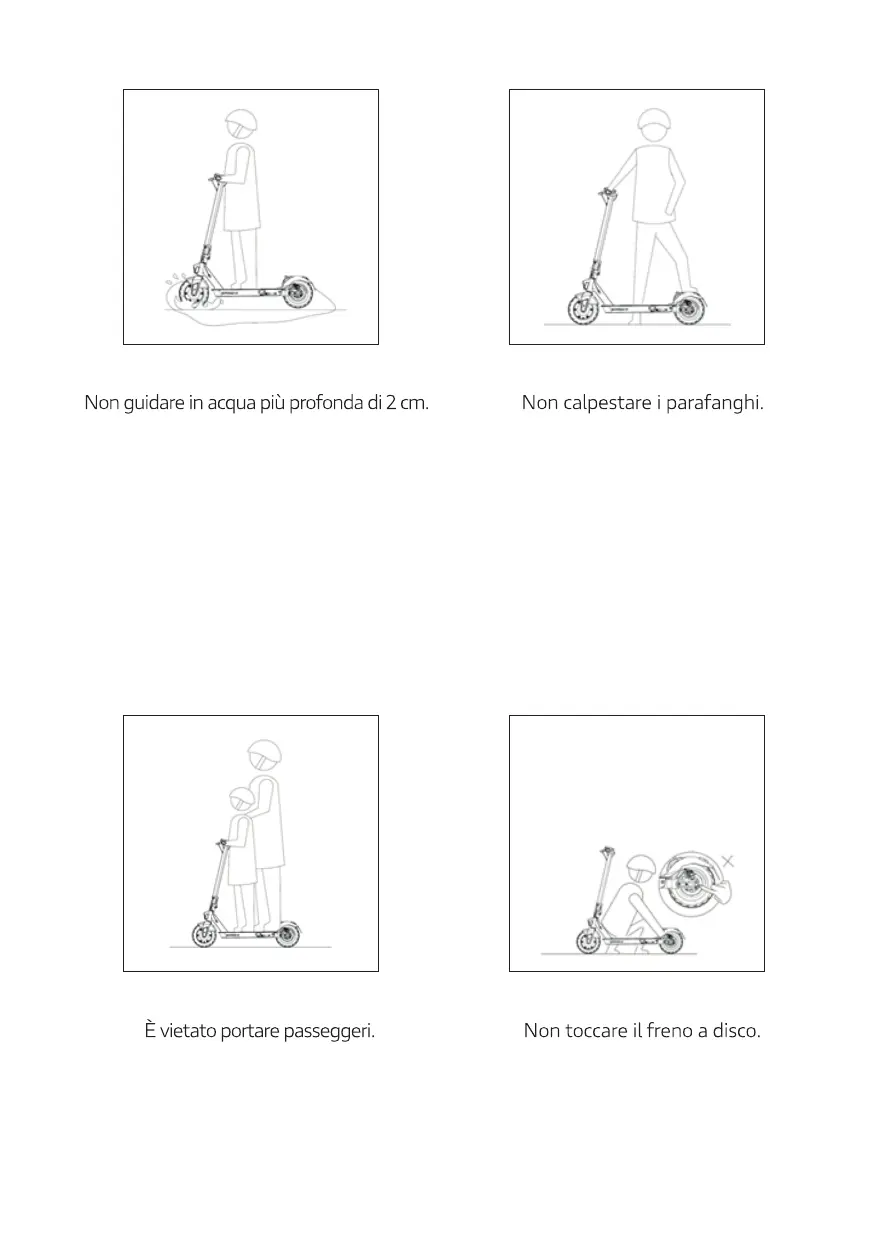 Non guidare in acqua più profonda di 2 cm.

Non calpestare i parafanghi.

È vietato portare passeggeri.

Non toccare il freno a disco.