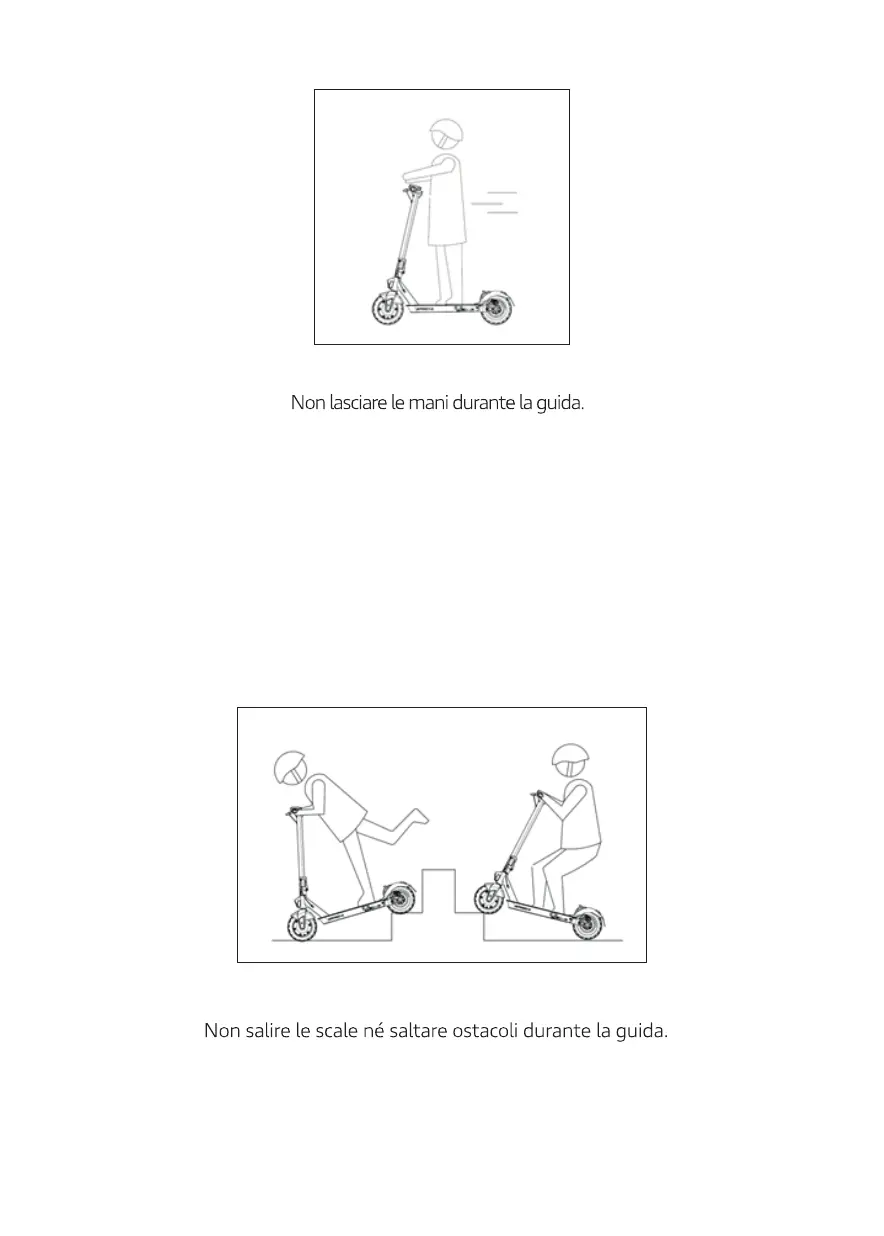 Non lasciare le mani durante la guida.

Non salire le scale né saltare ostacoli durante la guida.