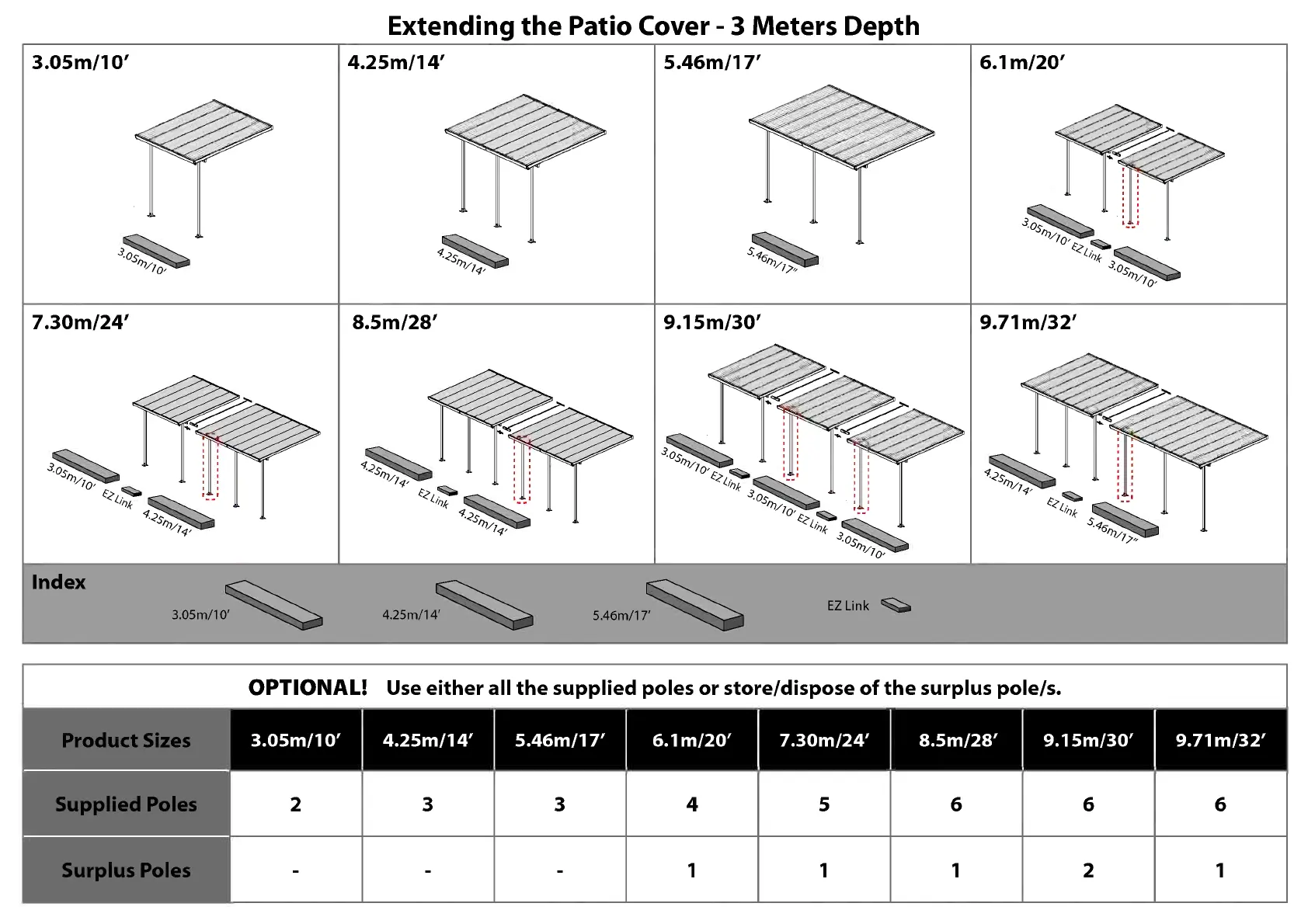 Extending the Patio Cover - 3 Meters Depth

3.05m/10′

3.05m/10′

4.25m/14′

4.25m/14′

5.46m/17′

5.46m/17″

6.1m/20′

3.05m/10′ EZ Link 3.05m/10′

7.30m/24′

3.05m/10′ EZ Link 4.25m/14′

8.5m/28′

4.25m/14′ EZ Link 4.25m/14′

9.15m/30′

3.05m/10′ EZ Link 3.05m/10′ EZ Link 3.05m/10′

9.71m/32′

4.25m/14′ EZ Link 5.46m/17″

Index

3.05m/10′

4.25m/14′

5.46m/17′

EZ Link

OPTIONAL! Use either all the supplied poles or store/dispose of the surplus pole/s.

| Product Sizes | 3.05m/10′ | 4.25m/14′ | 5.46m/17′ | 6.1m/20′ | 7.30m/24′ | 8.5m/28′ | 9.15m/30′ | 9.71m/32′ |
|---|---|---|---|---|---|---|---|---|
| Supplied Poles | 2 | 3 | 3 | 4 | 5 | 6 | 6 | 6 |
| Surplus Poles | - | - | - | 1 | 1 | 1 | 2 | 1 |