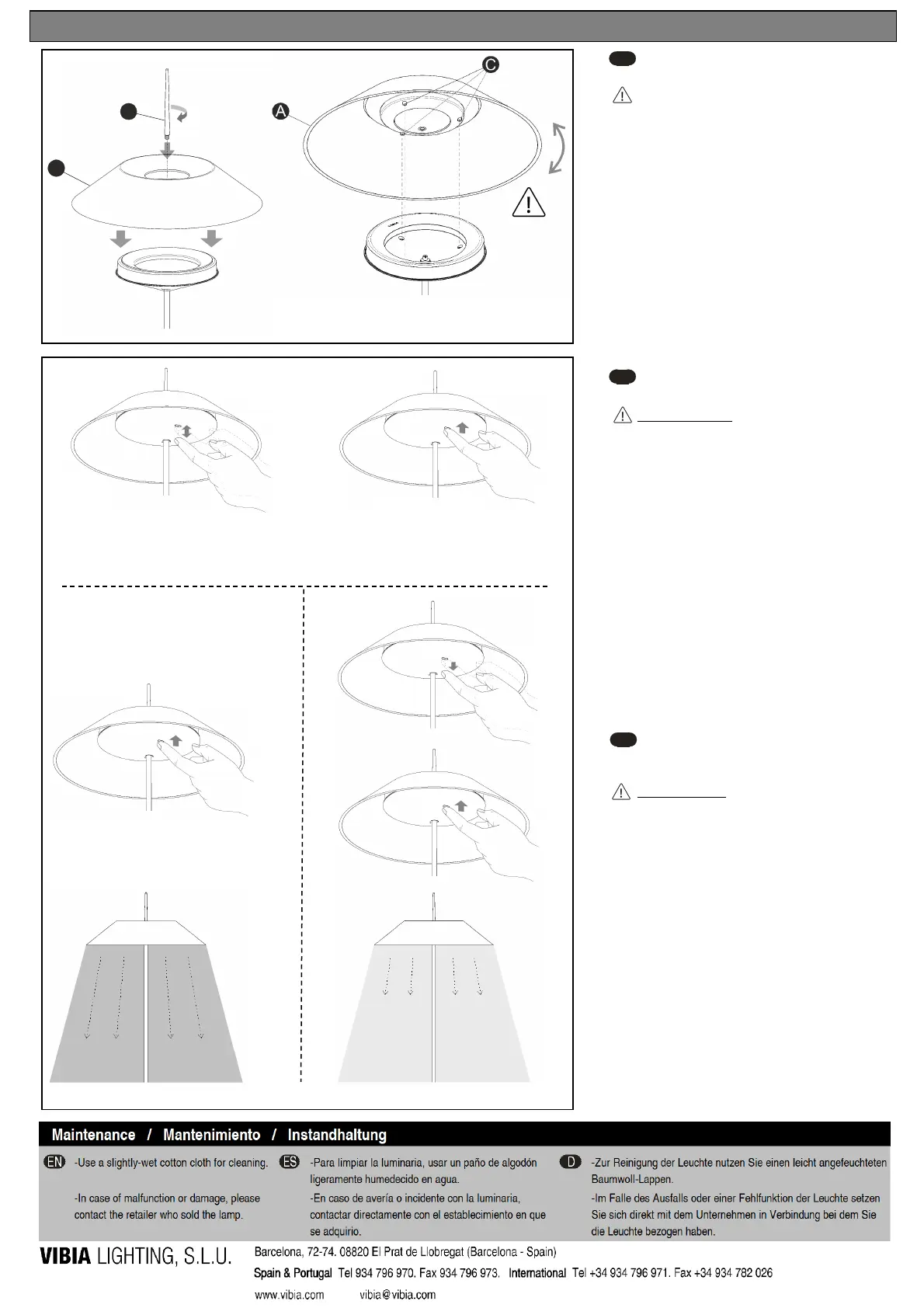 C

A

Maintenance / Mantenimiento / Instandhaltung

EN -Use a slightly-wet cotton cloth for cleaning.

-In case of malfunction or damage, please contact the retailer who sold the lamp.

ES -Para limpiar la luminaria, usar un paño de algodón ligeramente humedecido en agua.

-En caso de avería o incidente con la luminaria, contactar directamente con el establecimiento en que se adquirio.

D -Zur Reinigung der Leuchte nutzen Sie einen leicht angefeuchteten Baumwoll-Lappen.

-Im Falle des Ausfalls oder einer Fehlfunktion der Leuchte setzen Sie sich direkt mit dem Unternehmen in Verbindung bei dem Sie die Leuchte bezogen haben.

VIBIA LIGHTING, S.L.U. Barcelona, 72-74. 08820 El Prat de Llobregat (Barcelona - Spain)

Spain & Portugal Tel 934 796 970. Fax 934 796 973. International Tel +34 934 796 971. Fax +34 934 782 026

www.vibia.com vibia@vibia.com