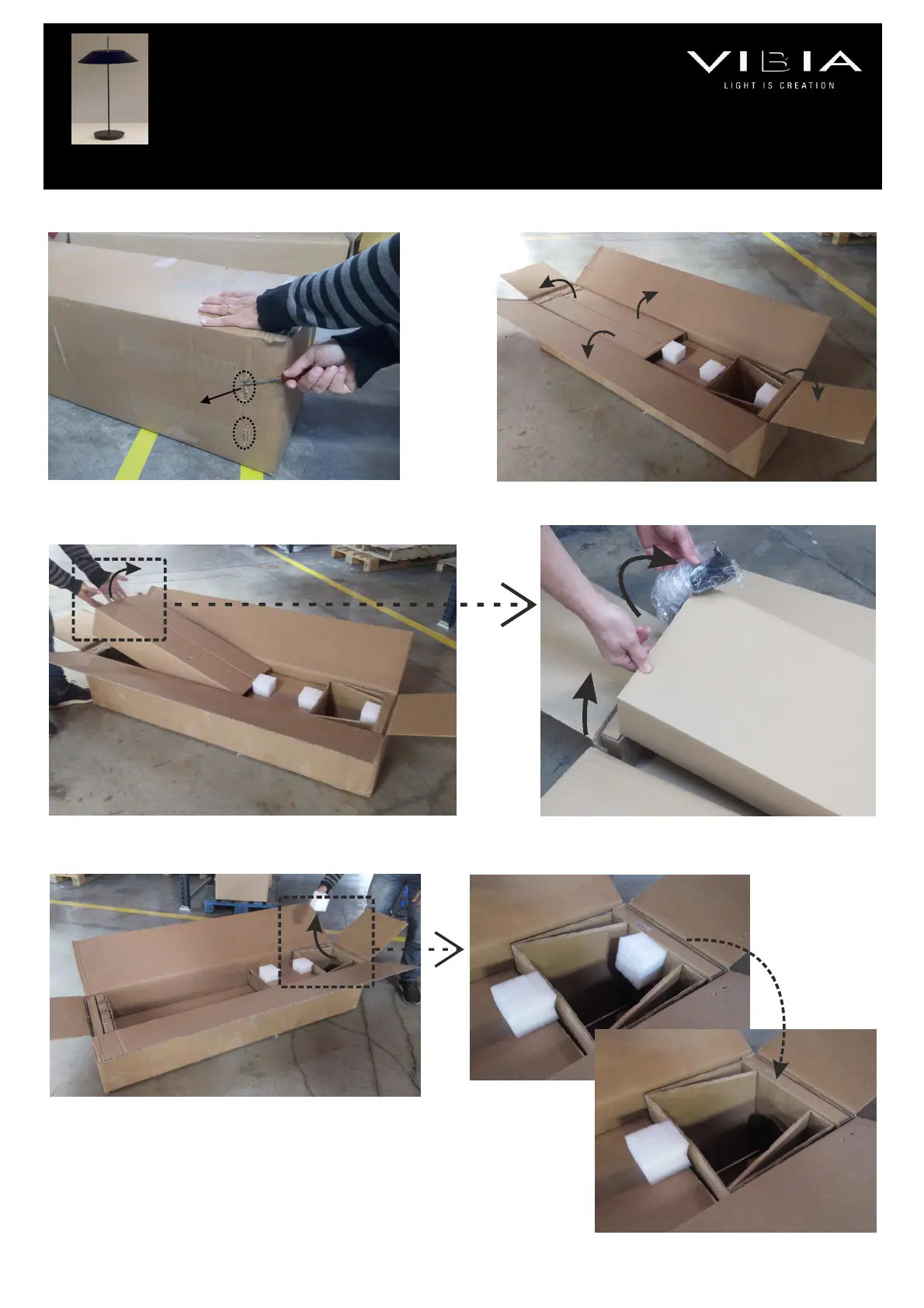 VIBIA
LIGHT IS CREATION