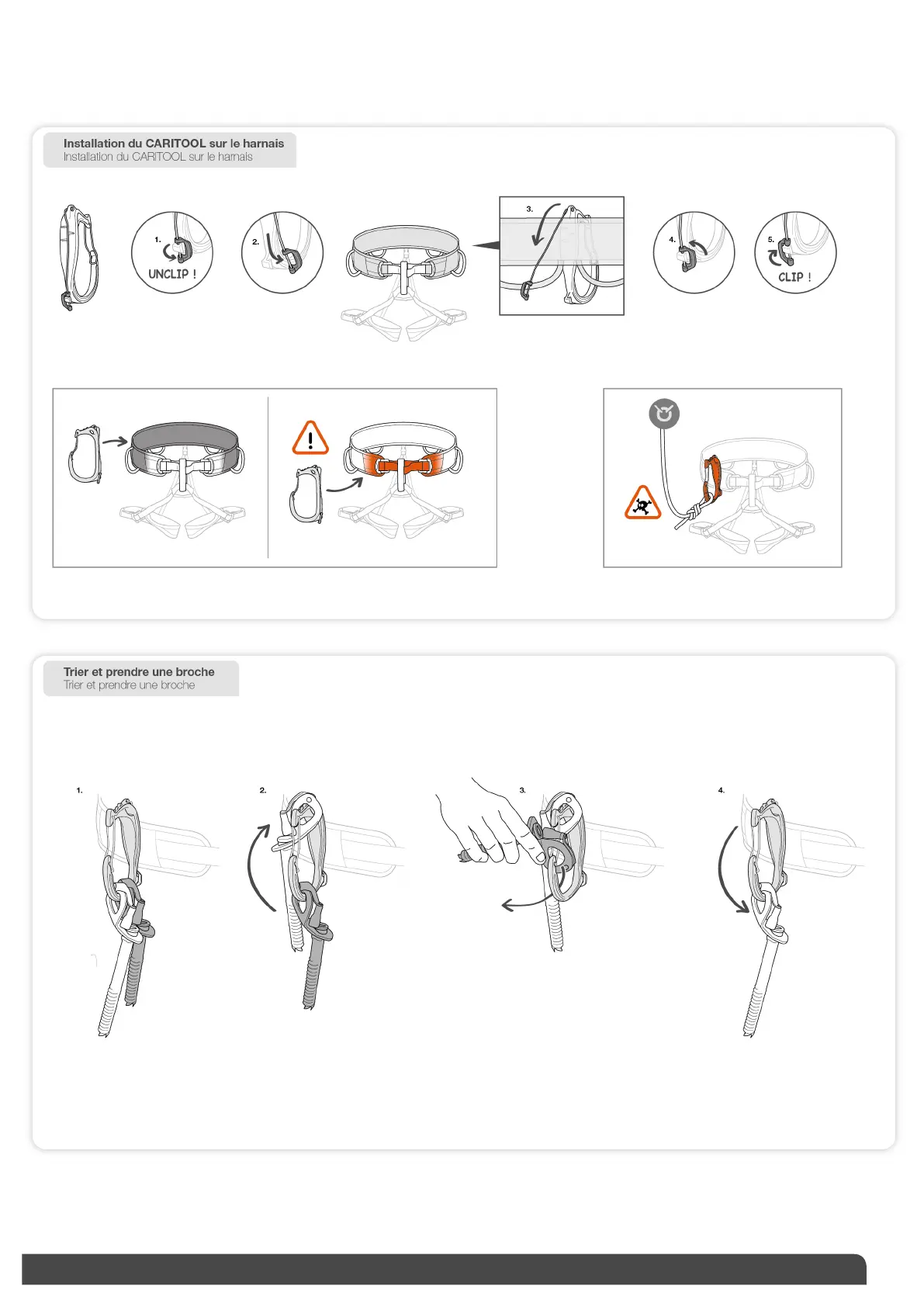 Installation du CARITOOL sur le harnais
Installation du CARITOOL sur le harnais

1.
UNCLIP !

2.

3.

4.

5.
CLIP !

Trier et prendre une broche
Trier et prendre une broche

1.

2.

3.

4.