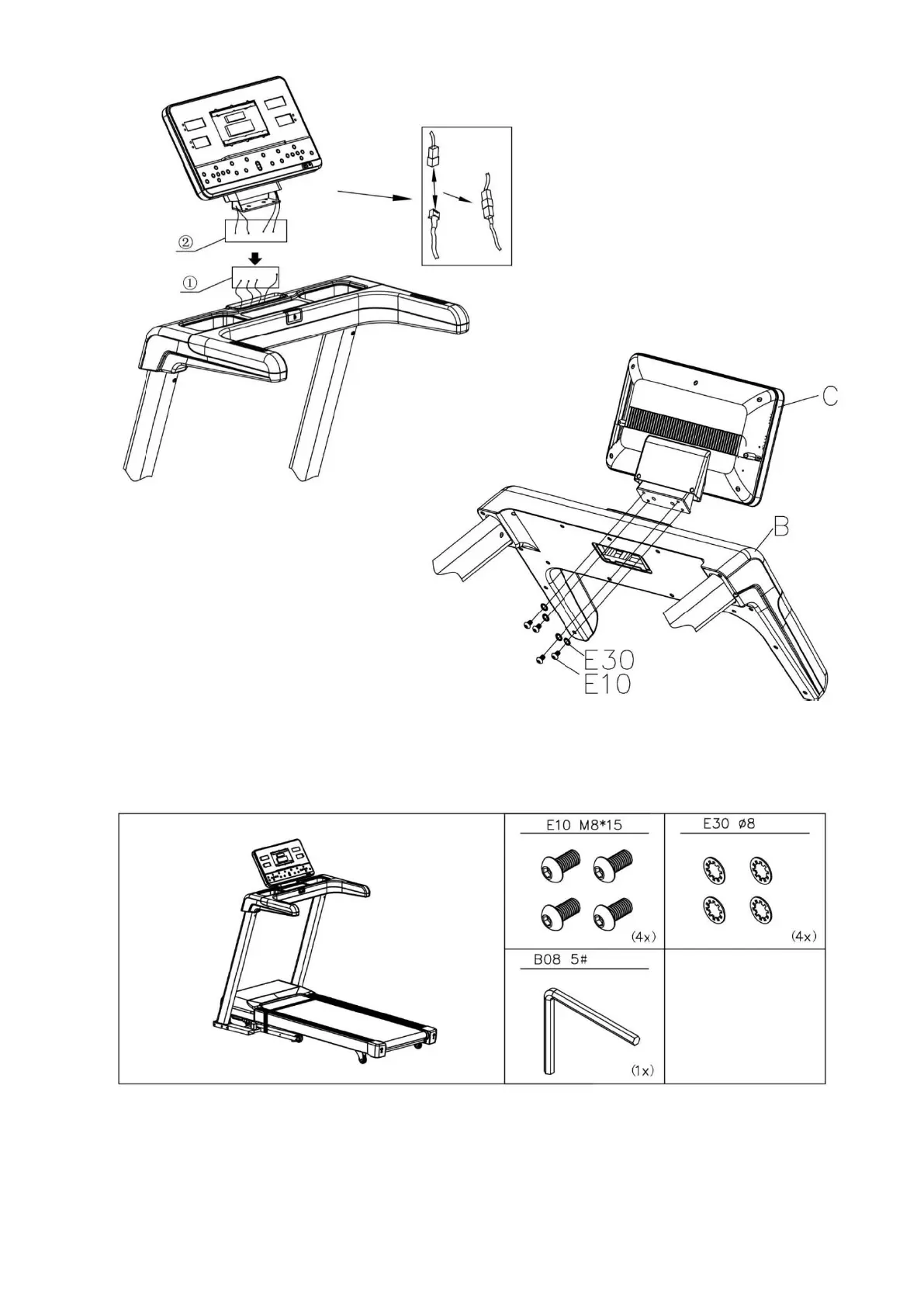 ②

①

C

B

E30

E10

E10 M8*15

(4x)

E30 ø8

(4x)

B08 5#

(1x)