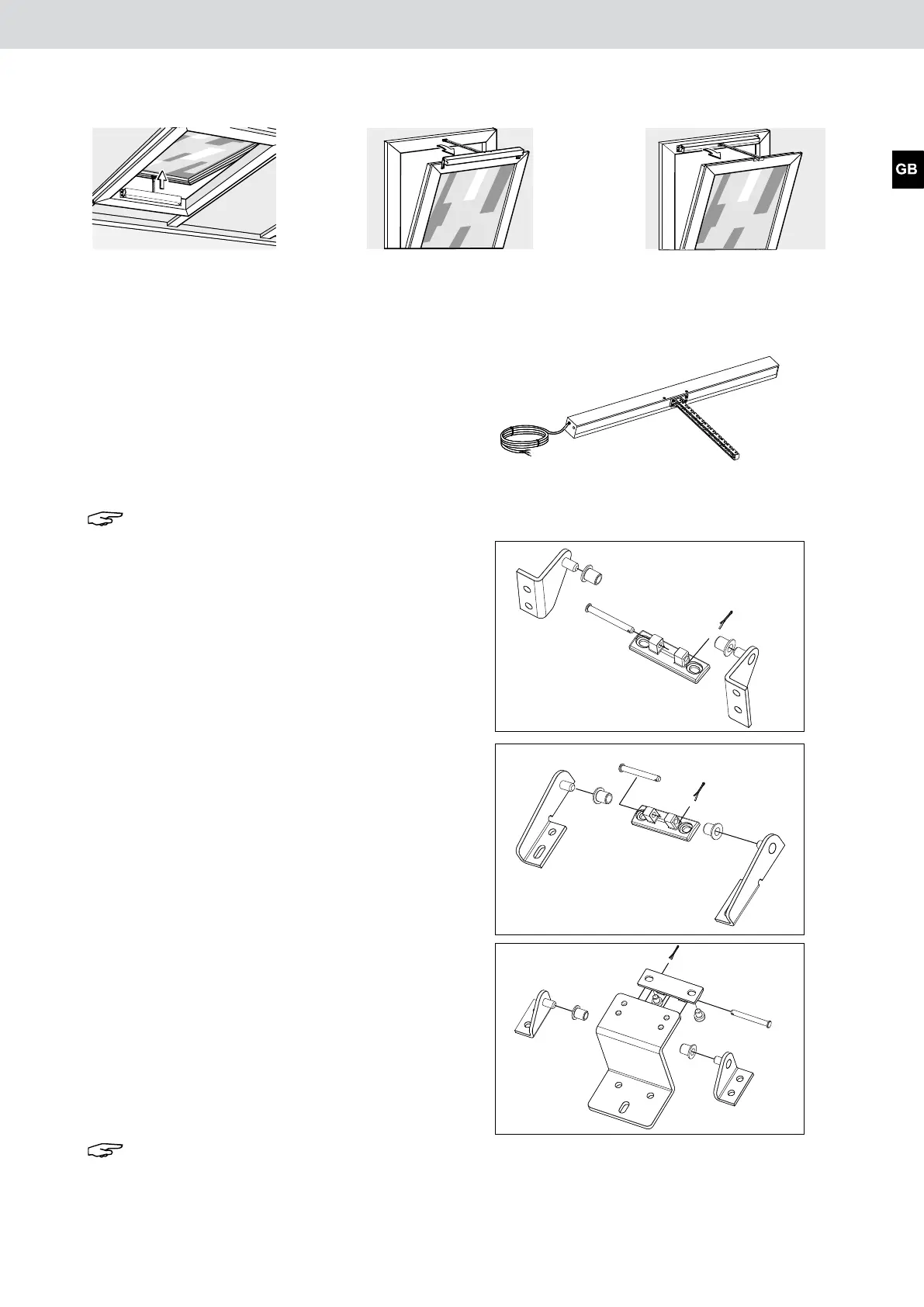 GB