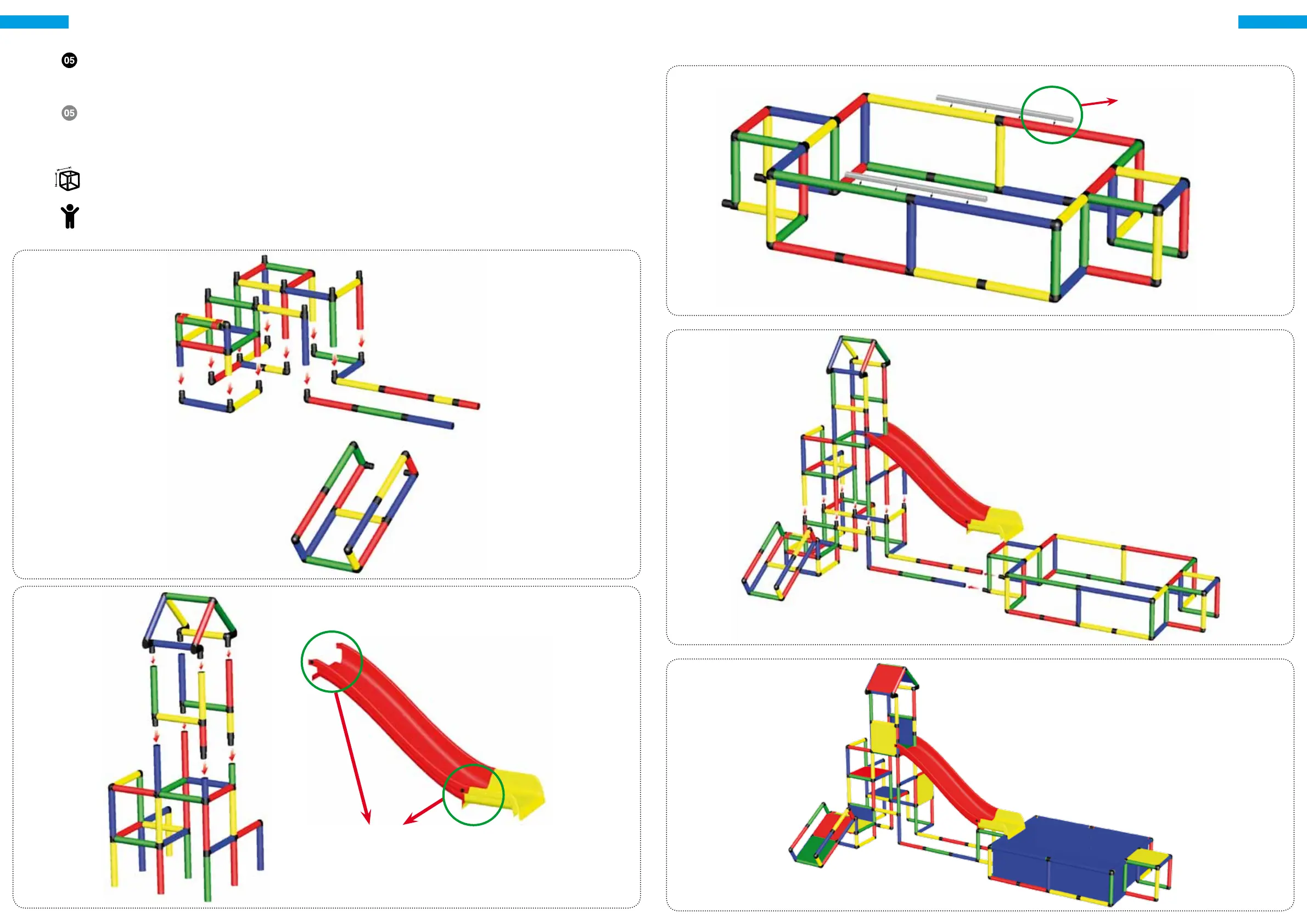 05

05