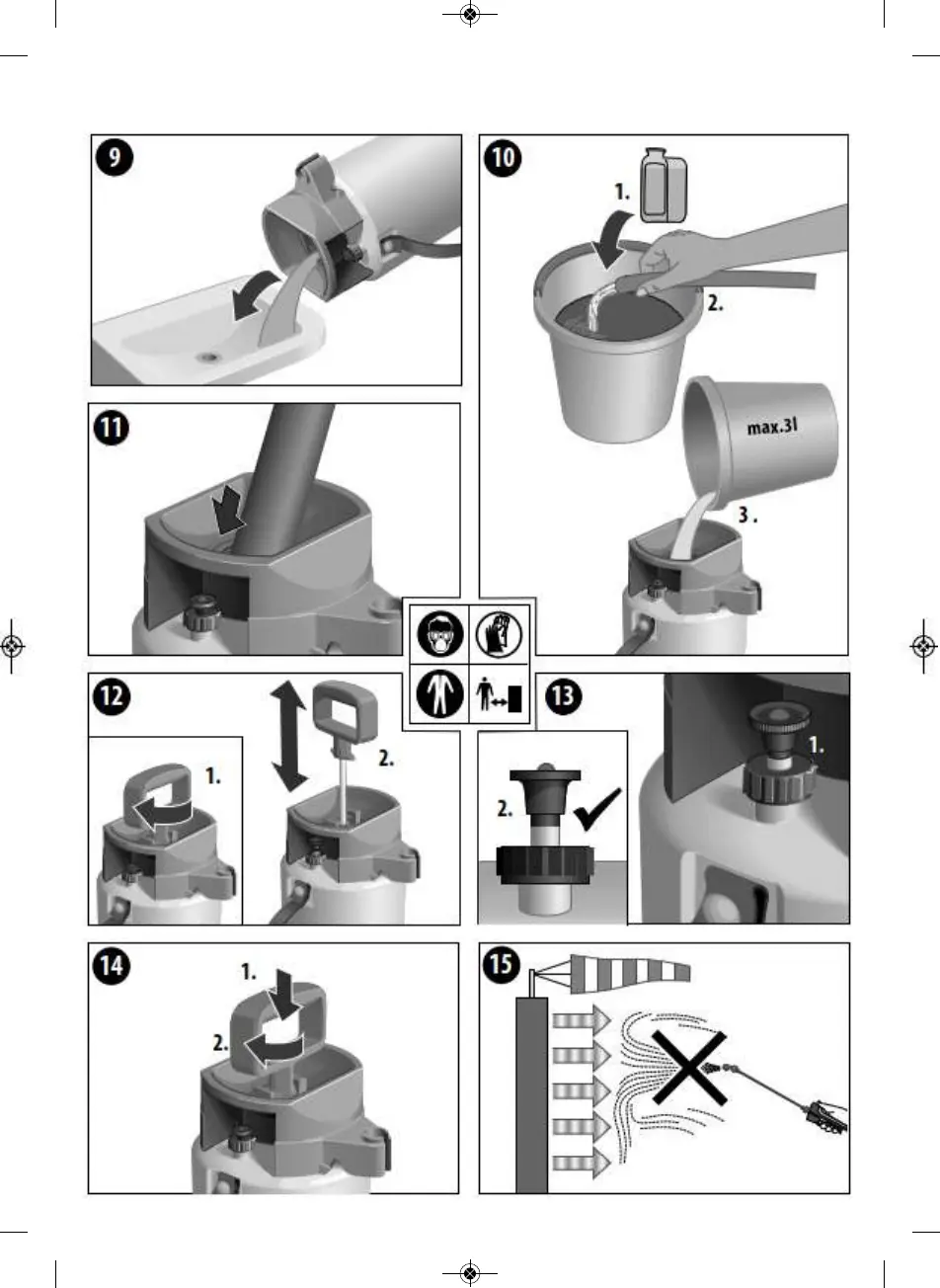 9

10
1.
2.
max.3l
3 .

11

12
1.
2.

13
1.
2.

14
1.
2.

15