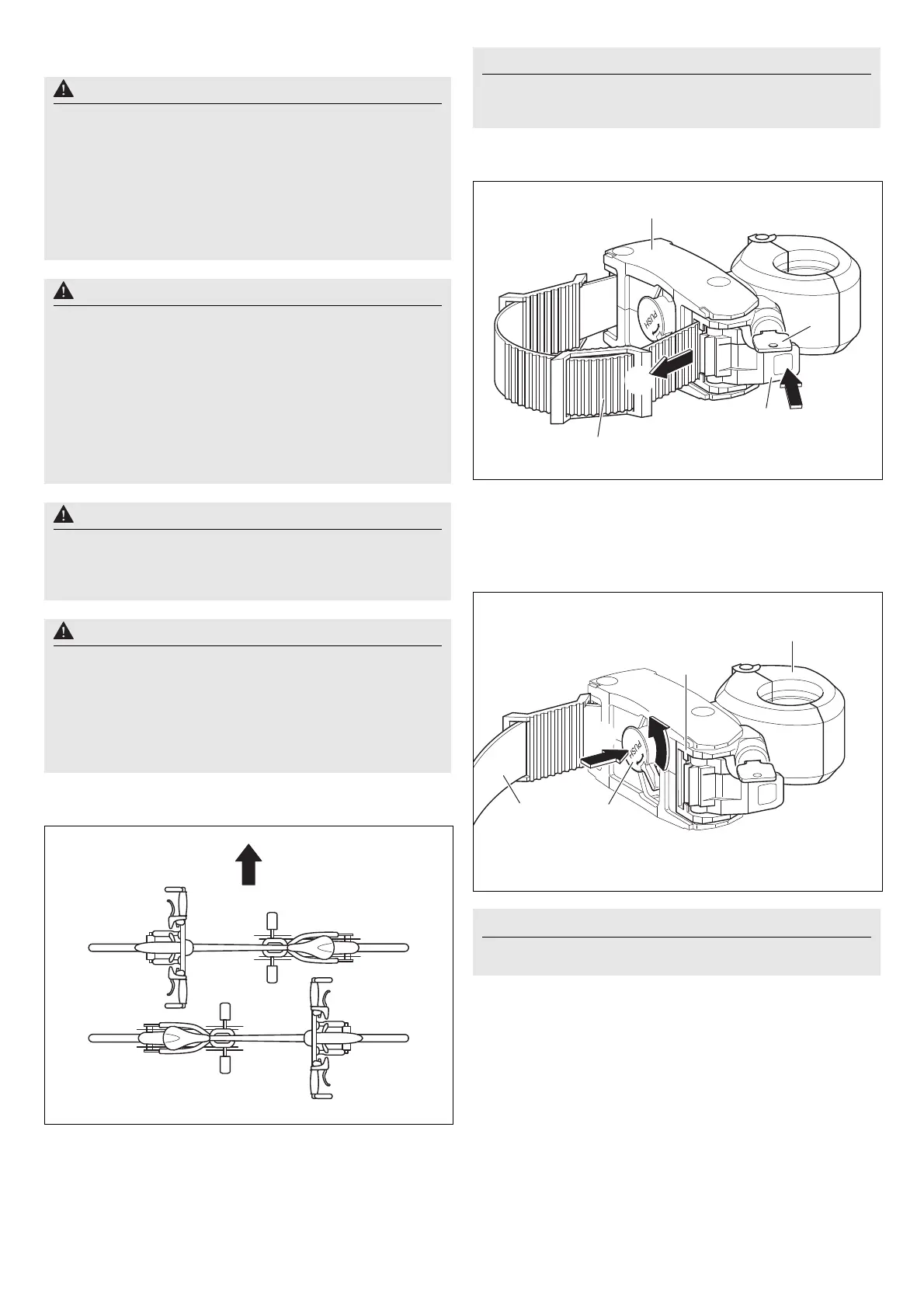 PUSH

PUSH