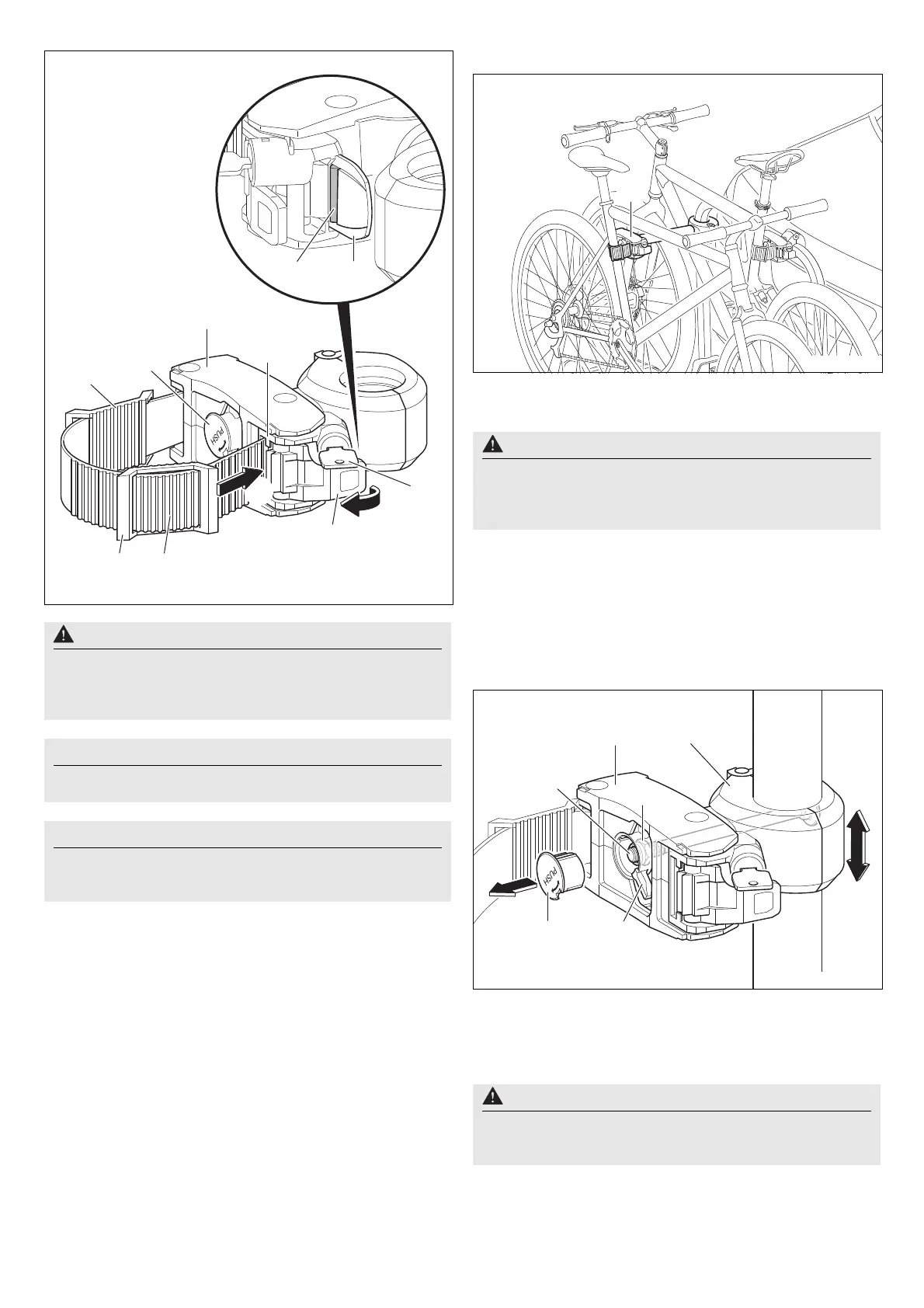 PUSH

PUSH