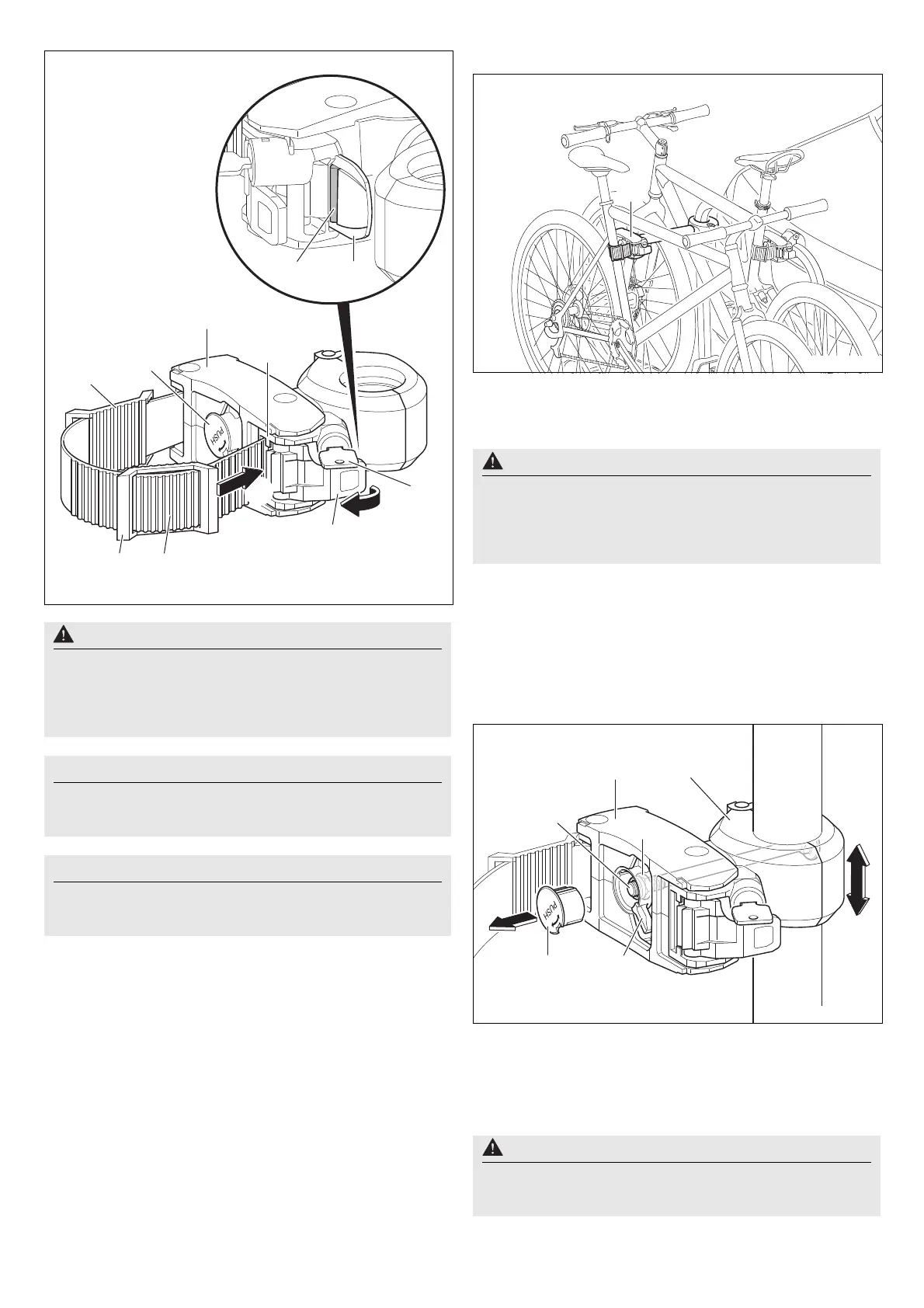 PUSH

PUSH