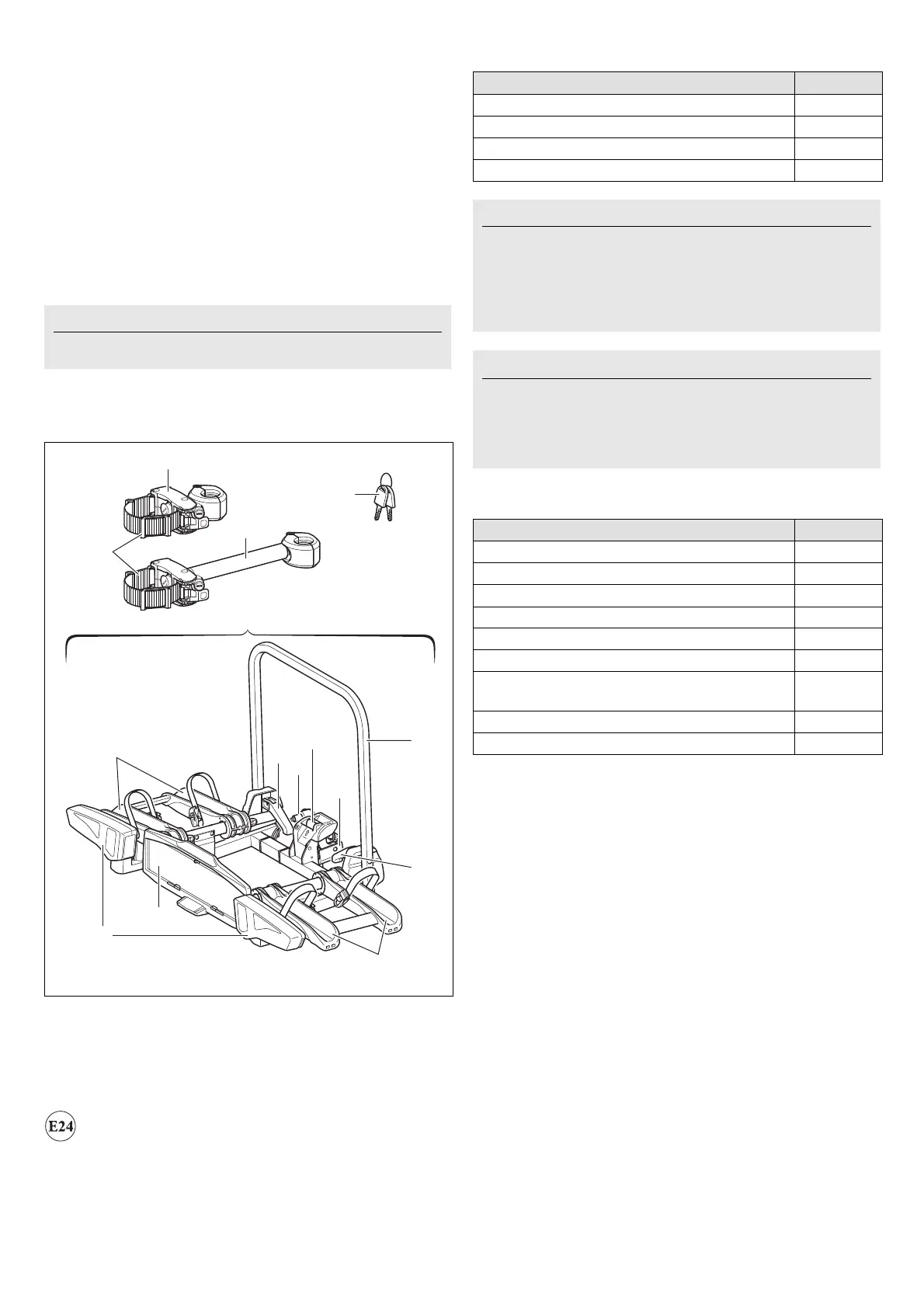 E24