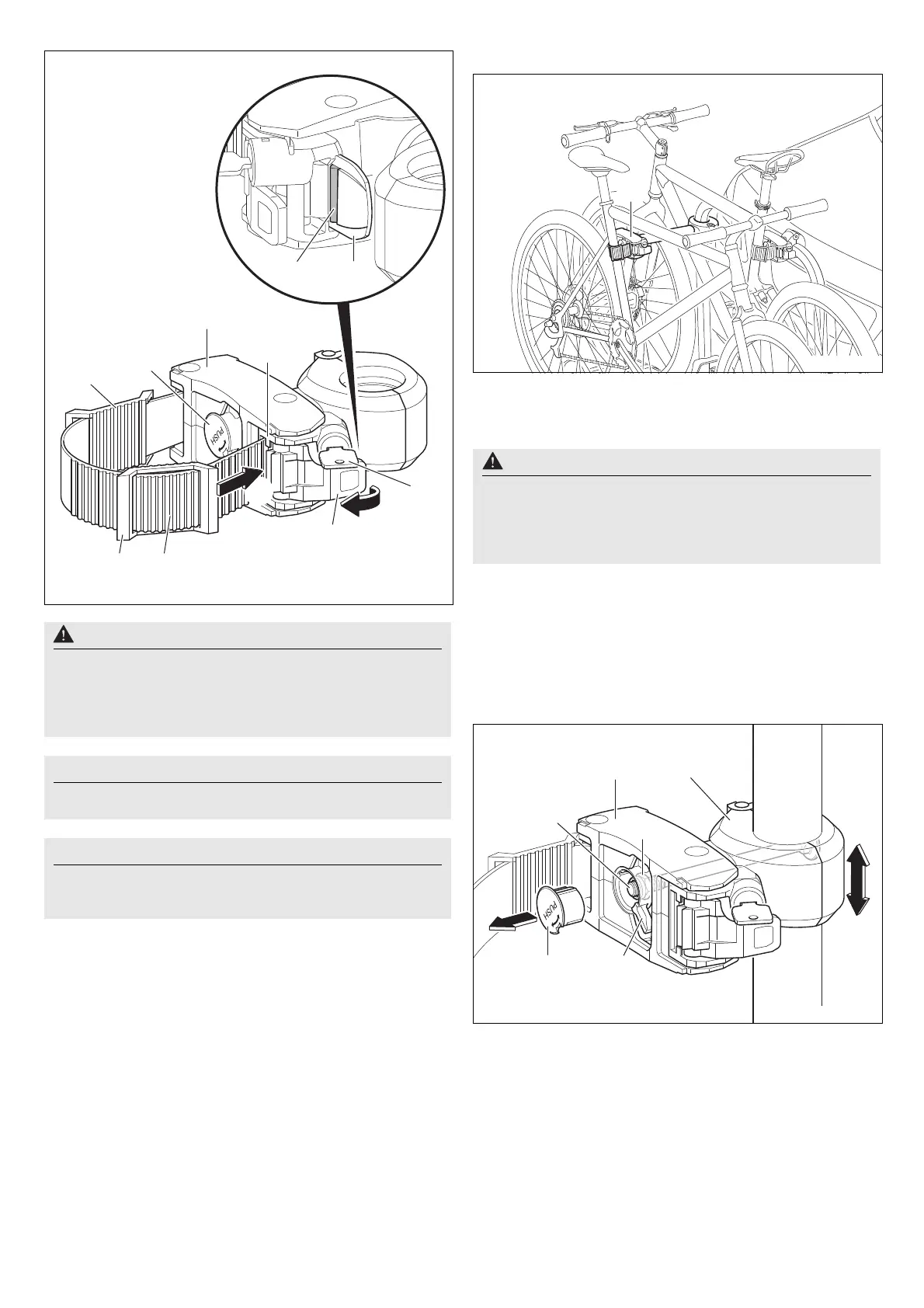 PUSH

PUSH