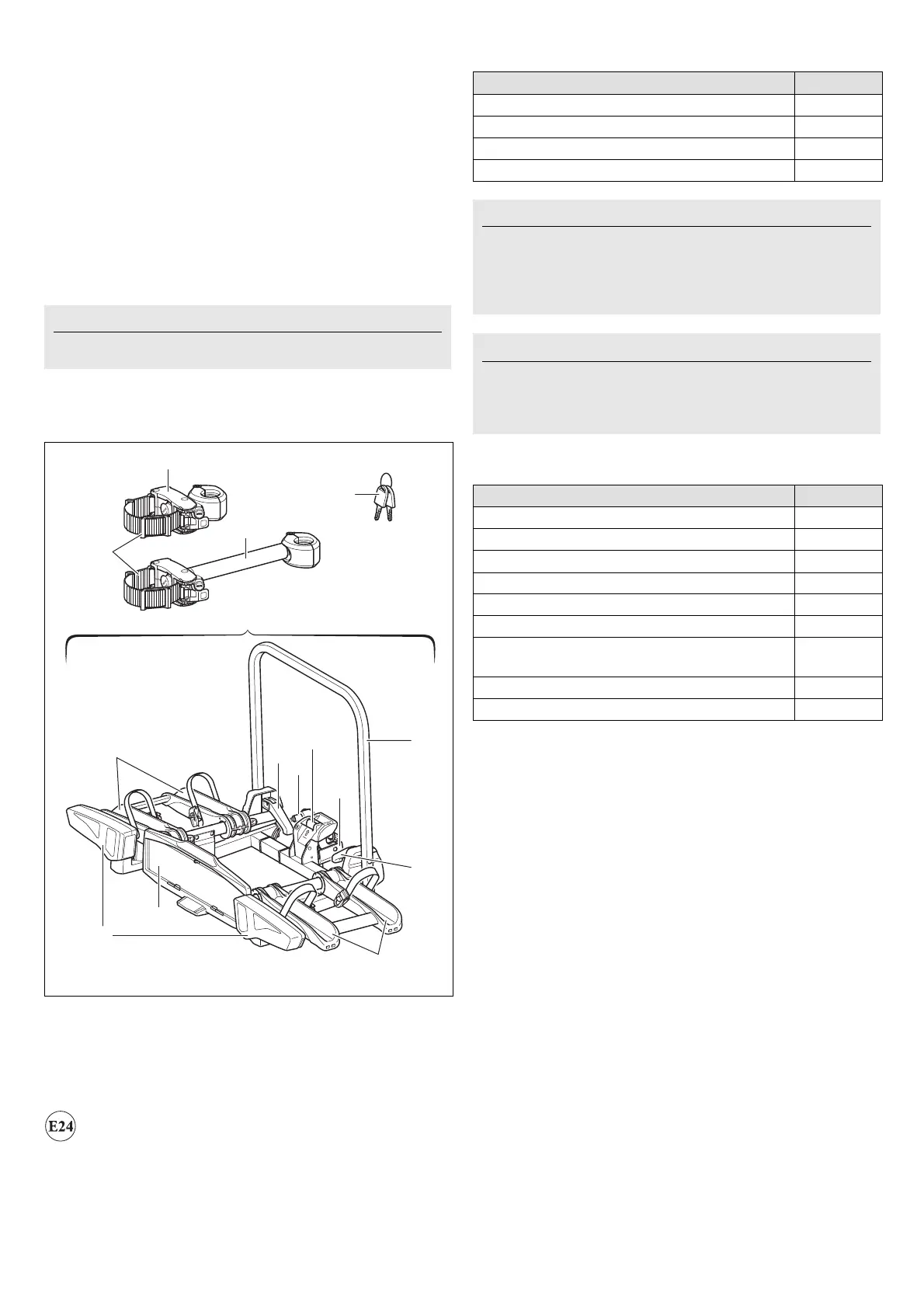 E24