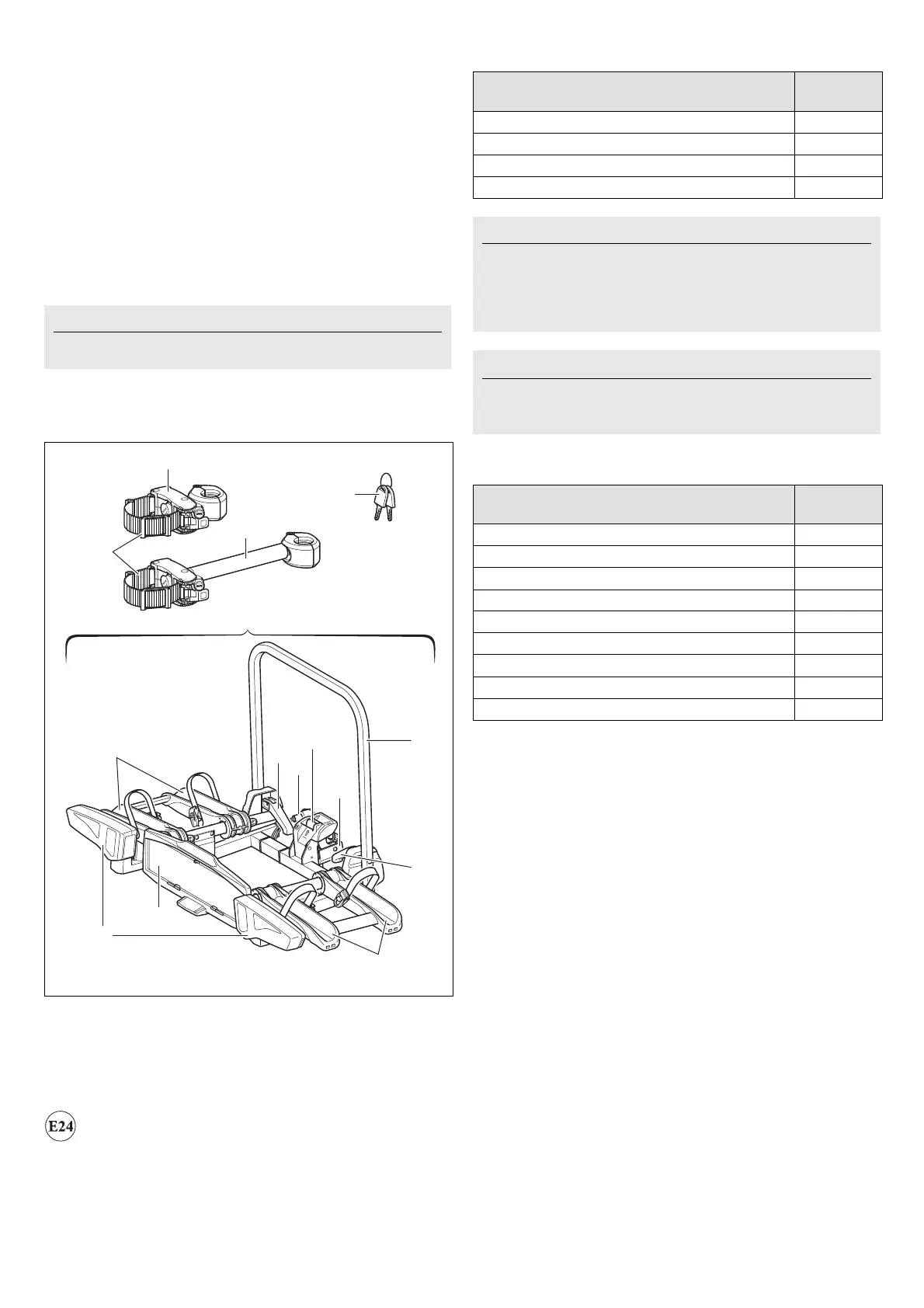 E24