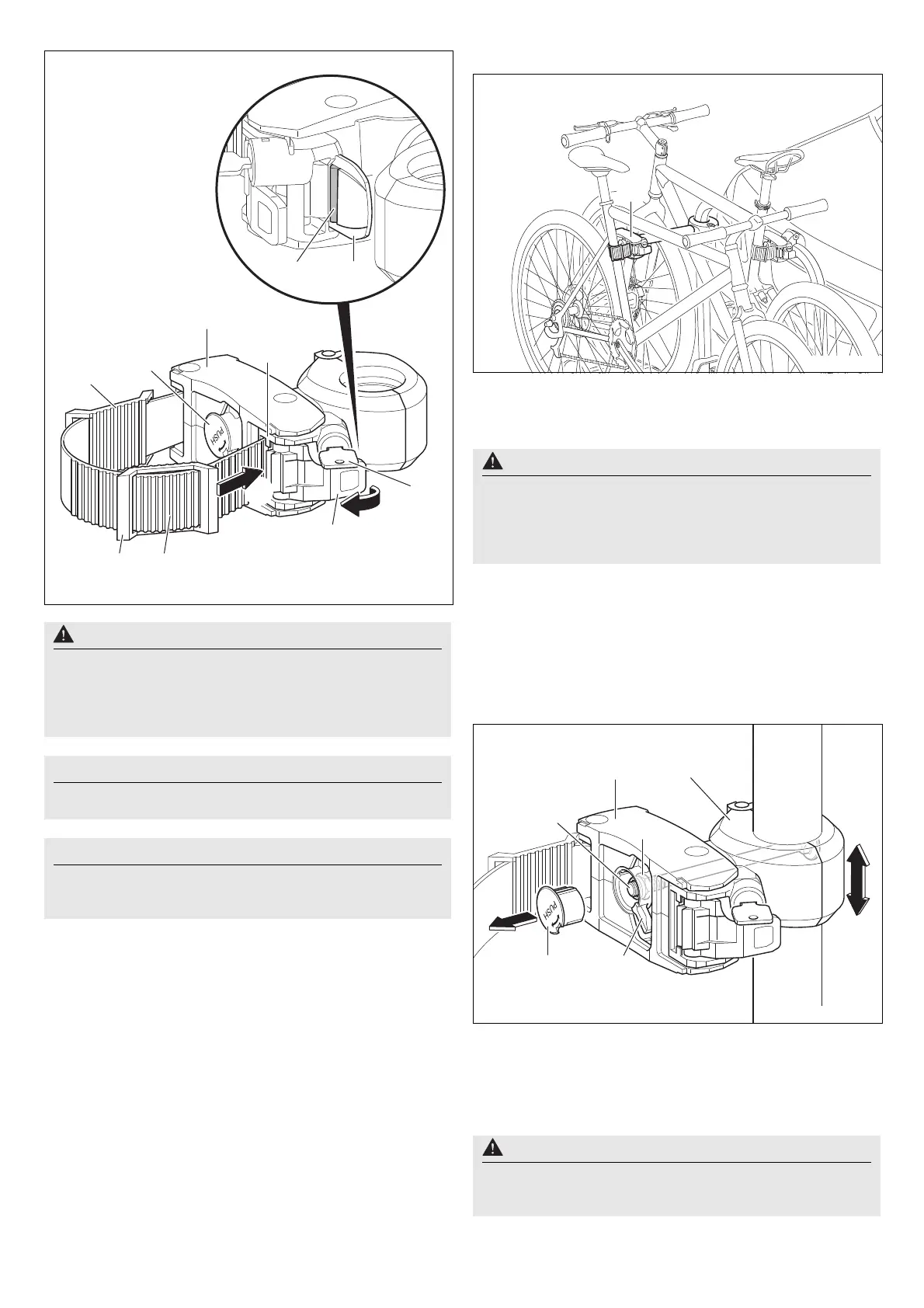 PUSH

PUSH