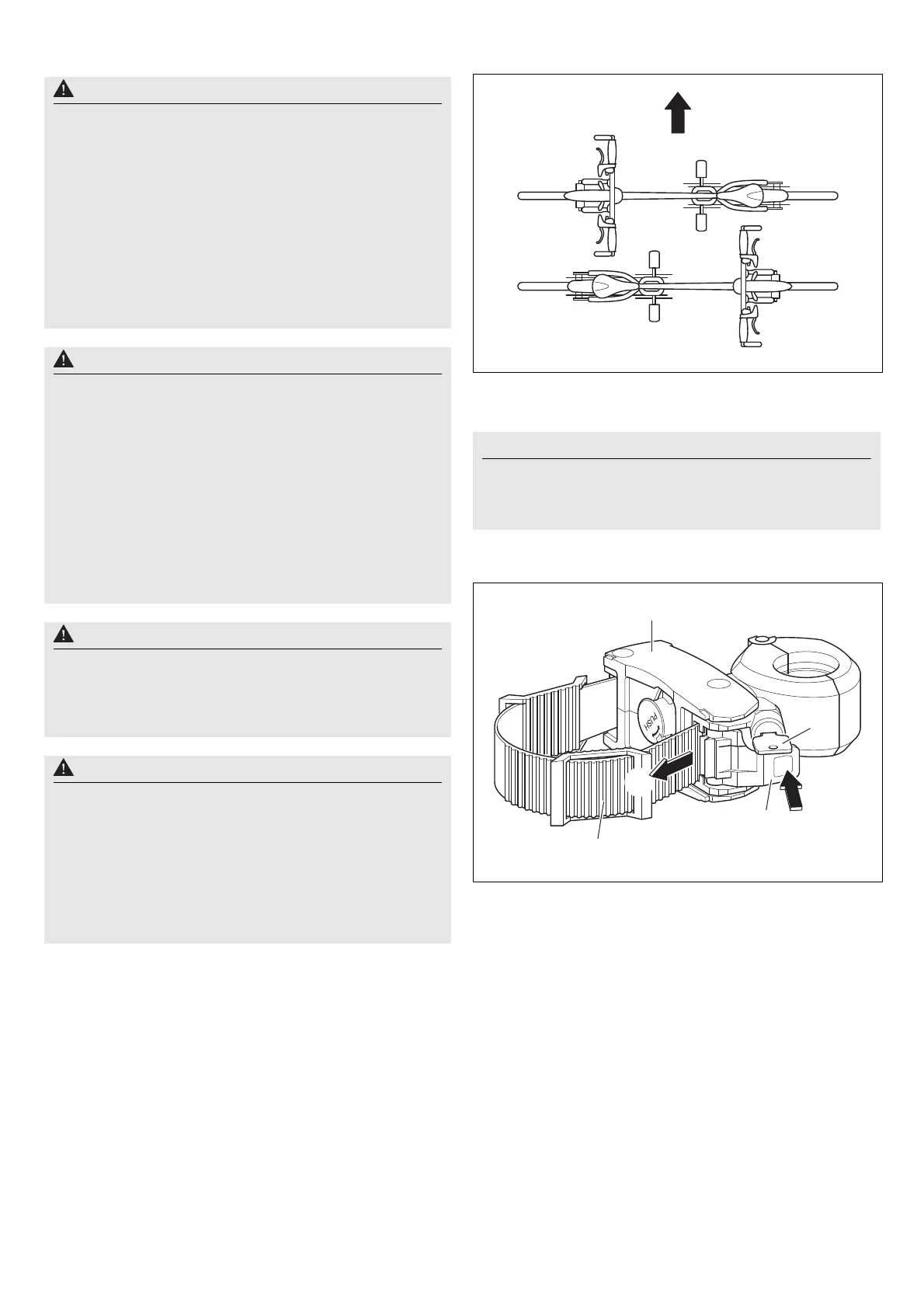 PUSH