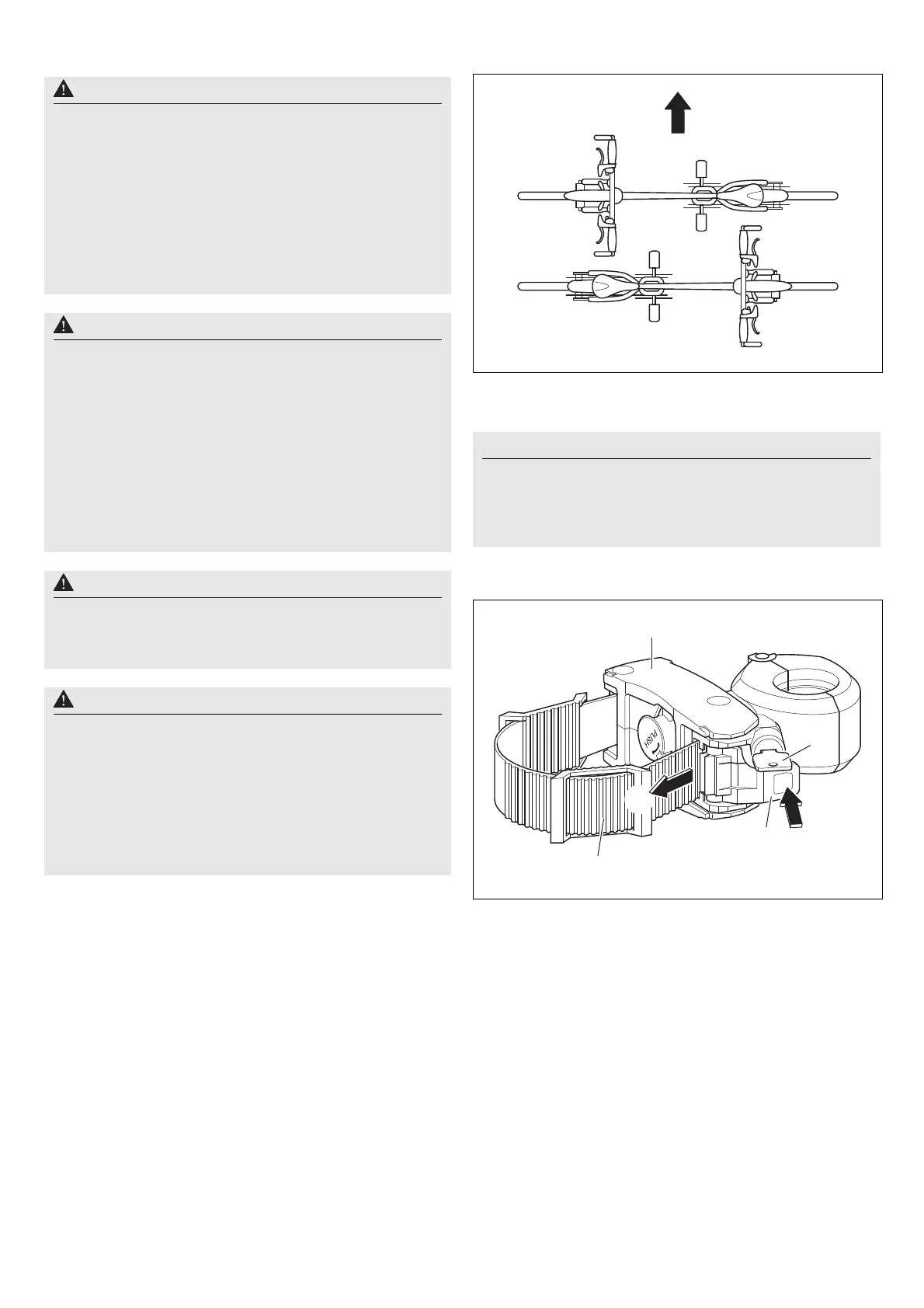 PUSH