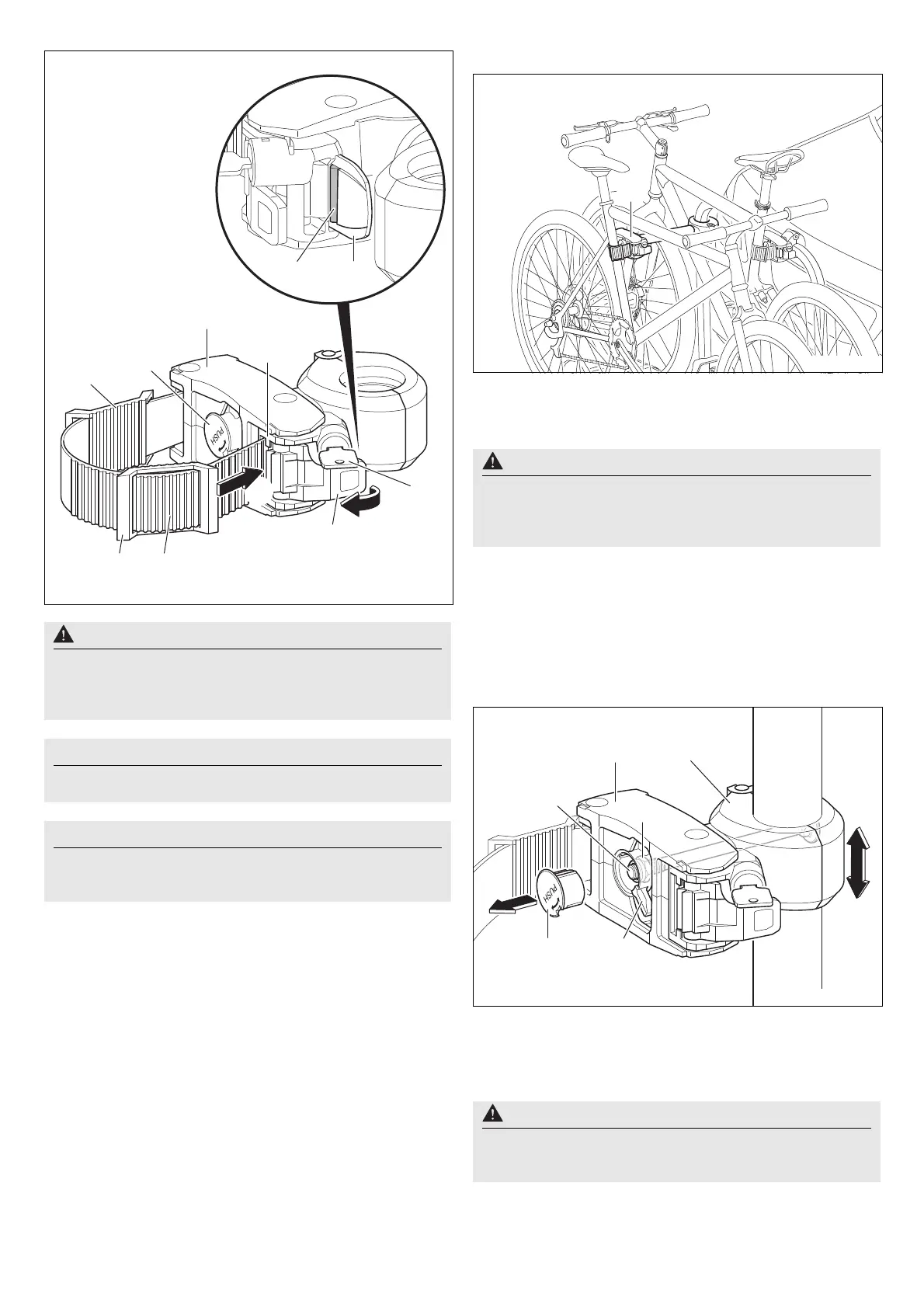 PUSH

PUSH