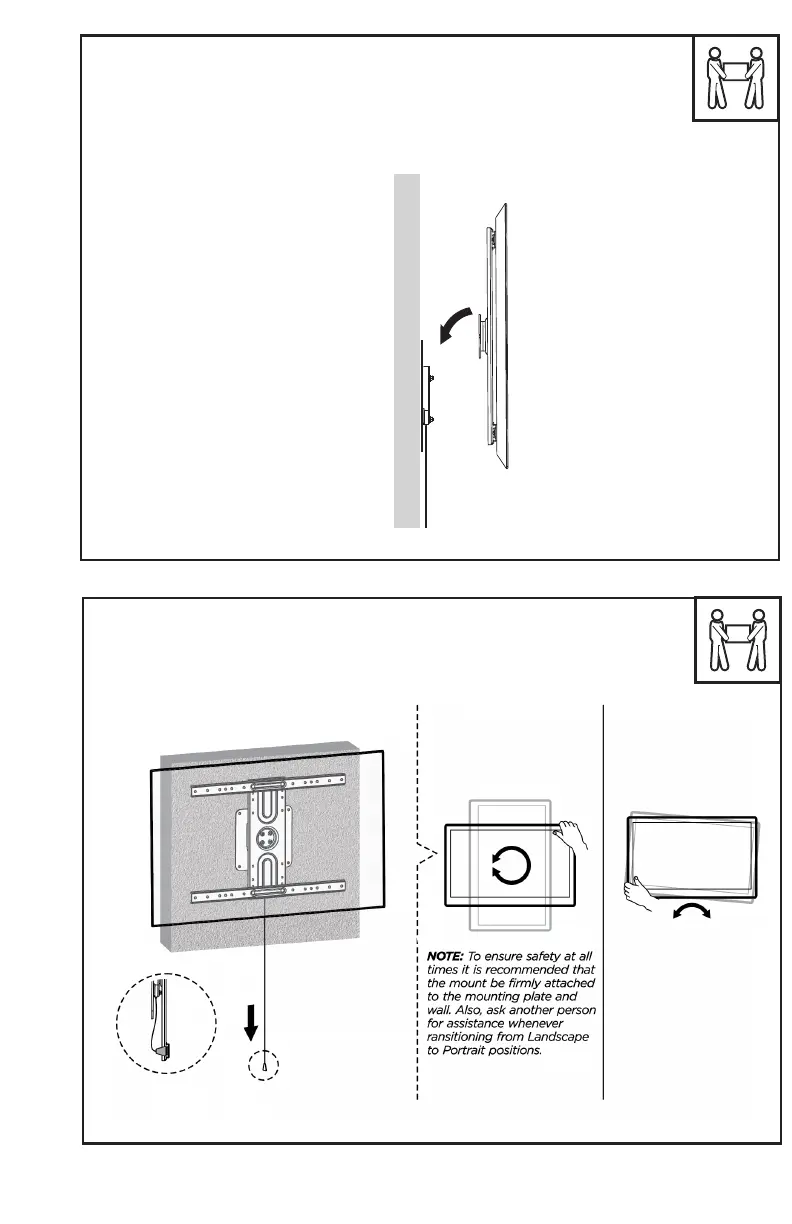 NOTE: To ensure safety at all times it is recommended that the mount be firmly attached to the mounting plate and wall. Also, ask another person for assistance whenever ransitioning from Landscape to Portrait positions.