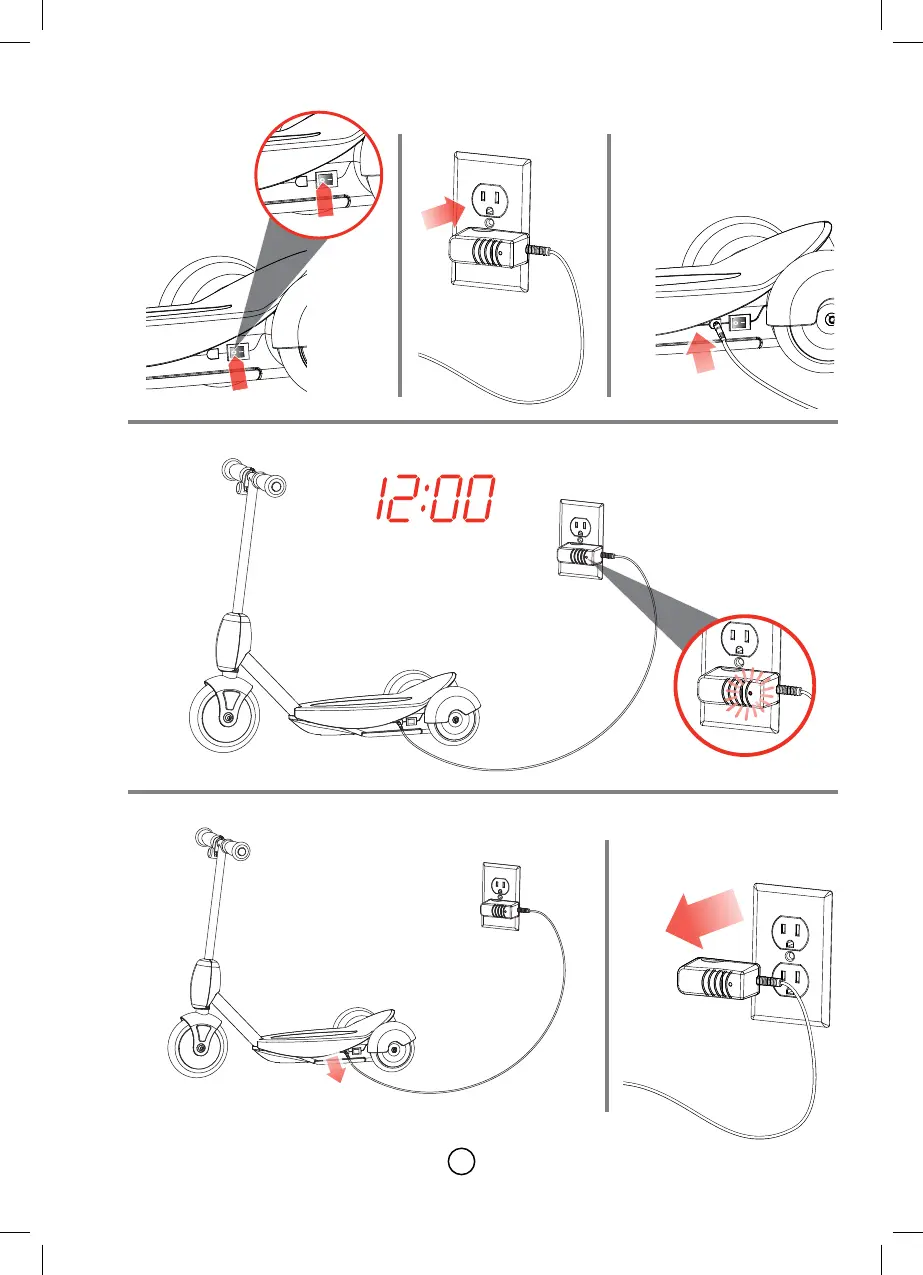 12:00