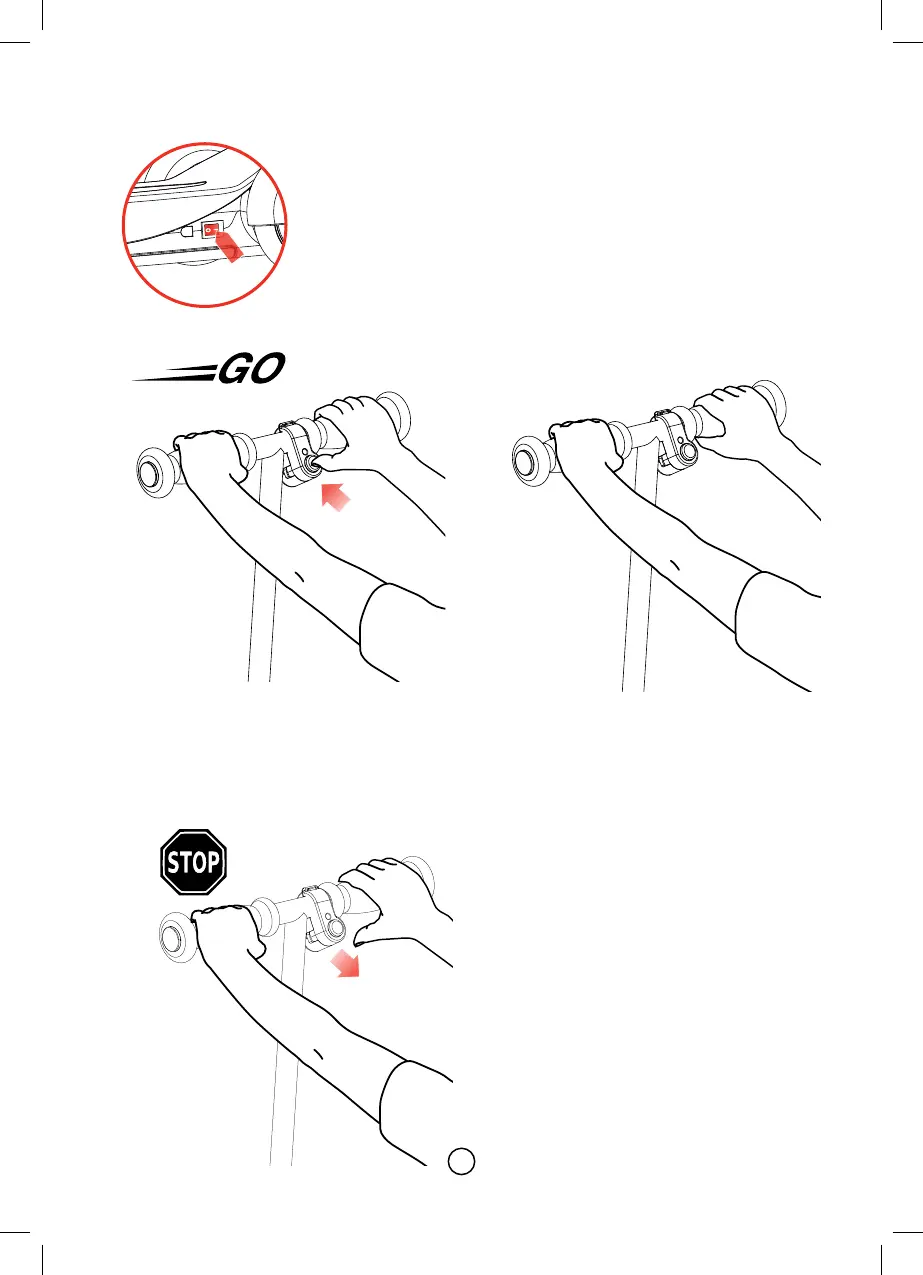 GO

STOP